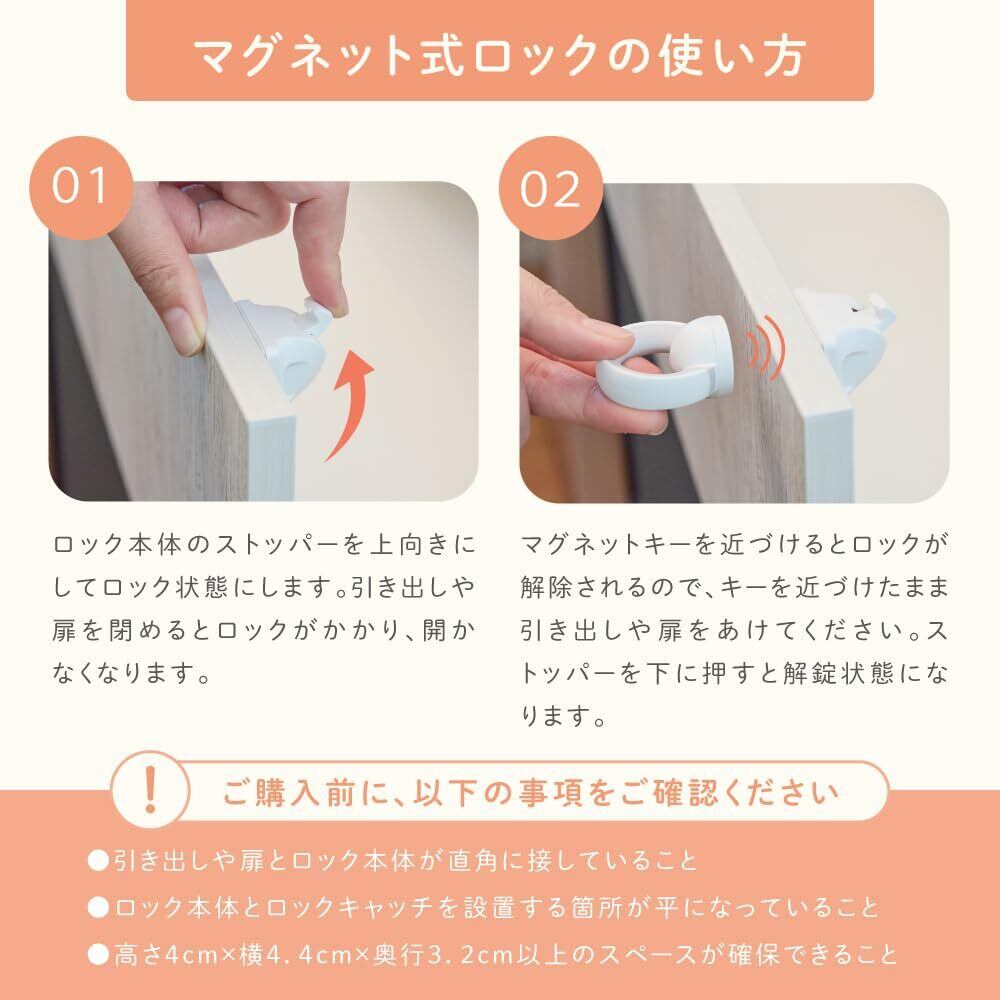 マグネット式ロックの使い方

01

ロック本体のストッパーを上向きにしてロック状態にします。引き出しや扉を閉めるとロックがかかり、開かなくなります。

02

マグネットキーを近づけるとロックが解除されるので、キーを近づけたまま引き出しや扉をあけてください。ストッパーを下に押すと解錠状態になります。

!

ご購入前に、以下の事項をご確認ください

●引き出しや扉とロック本体が直角に接していること
●ロック本体とロックキャッチを設置する箇所が平になっていること
●高さ4cm×横4.4cm×奥行3.2cm以上のスペースが確保できること