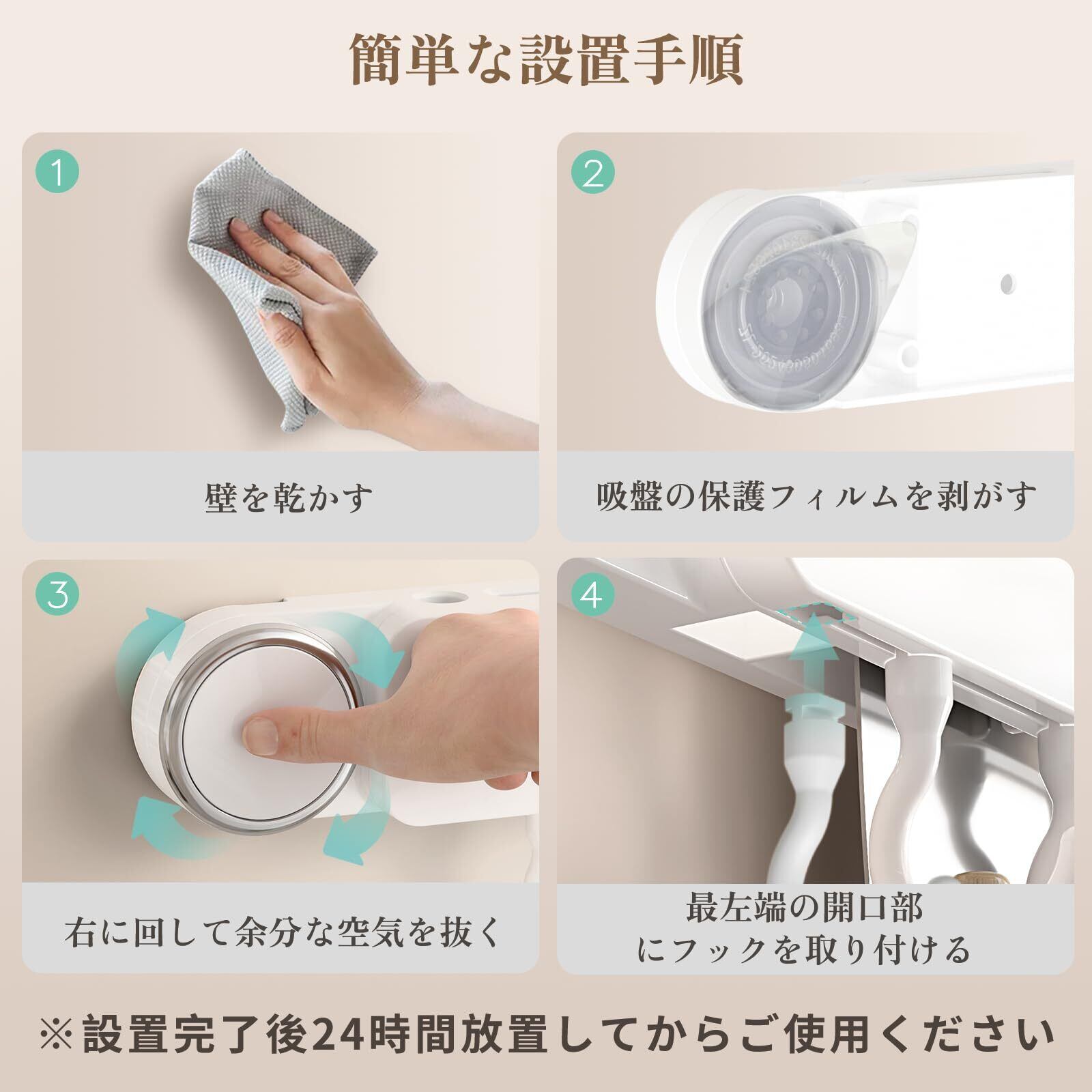 簡単な設置手順

1

壁を乾かす

2

吸盤の保護フィルムを剥がす

3

右に回して余分な空気を抜く

4

最左端の開口部にフックを取り付ける

※設置完了後24時間放置してからご使用ください