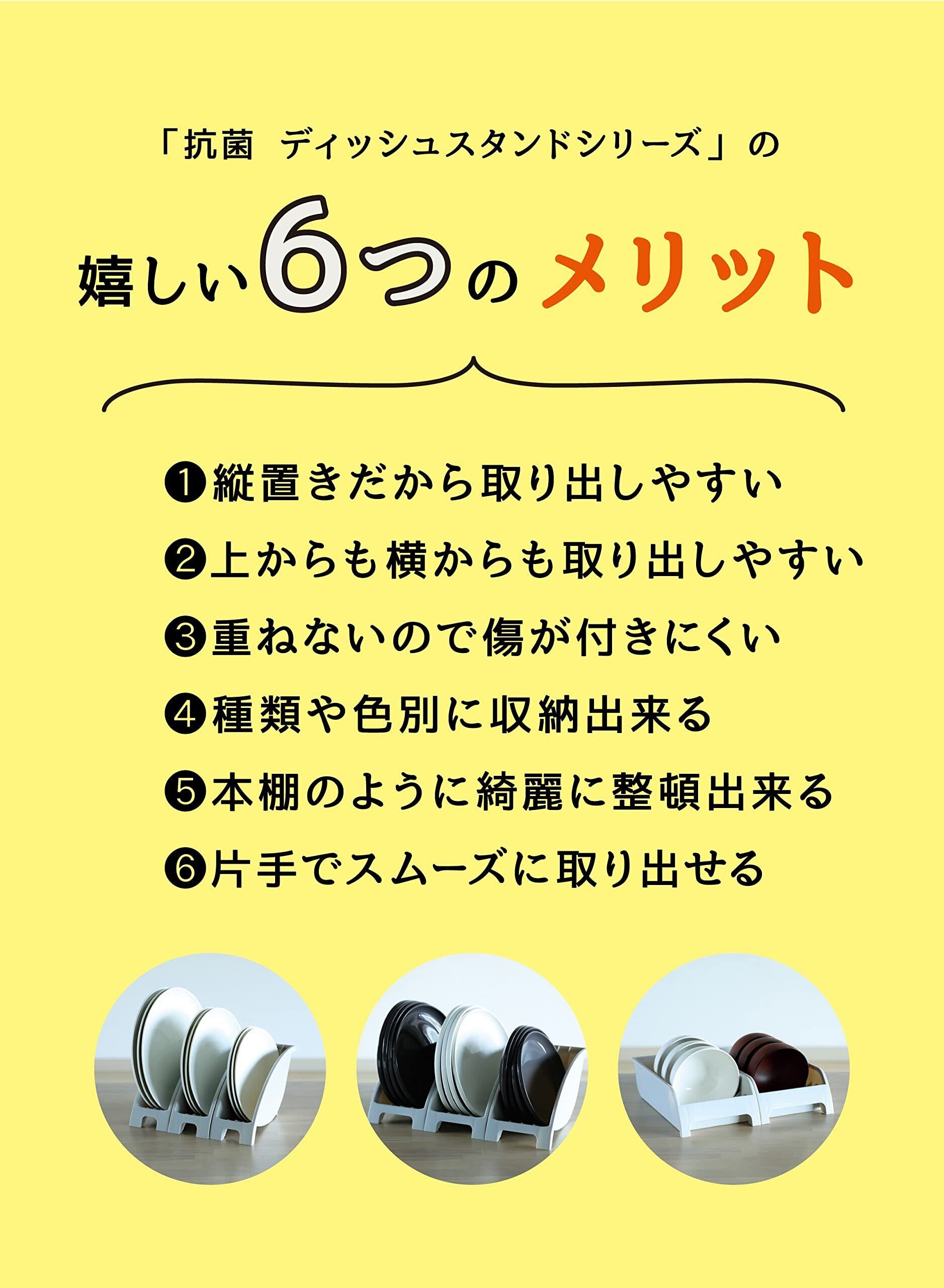 「抗菌　ディッシュスタンドシリーズ」の

嬉しい6つのメリット

❶縦置きだから取り出しやすい
❷上からも横からも取り出しやすい
❸重ねないので傷が付きにくい
❹種類や色別に収納出来る
❺本棚のように綺麗に整頓出来る
❻片手でスムーズに取り出せる