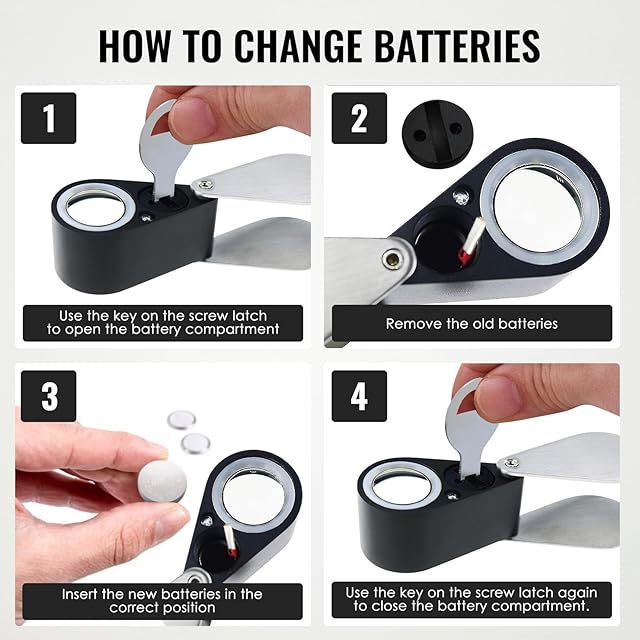 HOW TO CHANGE BATTERIES

1

Use the key on the screw latch to open the battery compartment

2

Remove the old batteries

3

Insert the new batteries in the correct position

4

Use the key on the screw latch again to close the battery compartment.