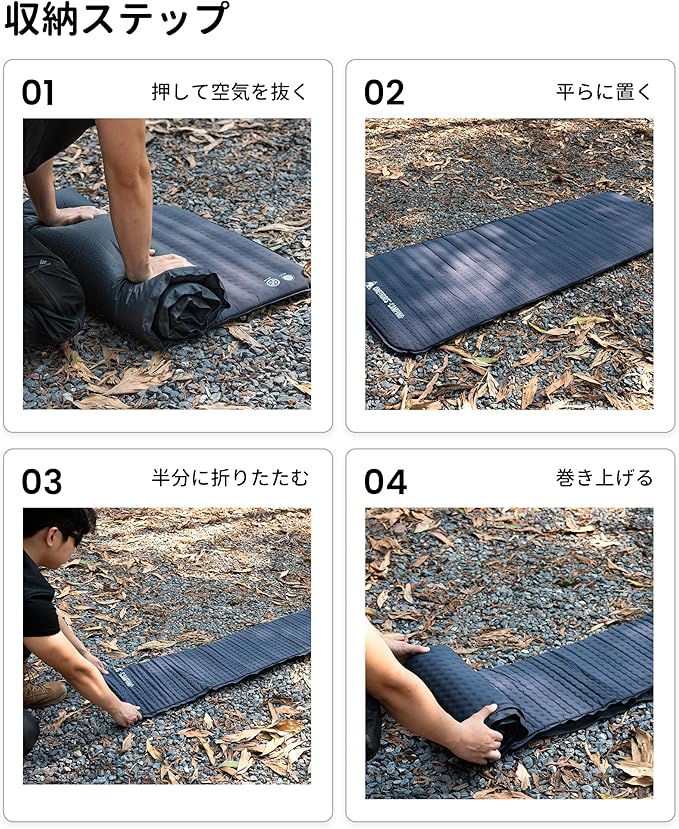 収納ステップ

01 押して空気を抜く

02 平らに置く

03 半分に折りたたむ

04 巻き上げる