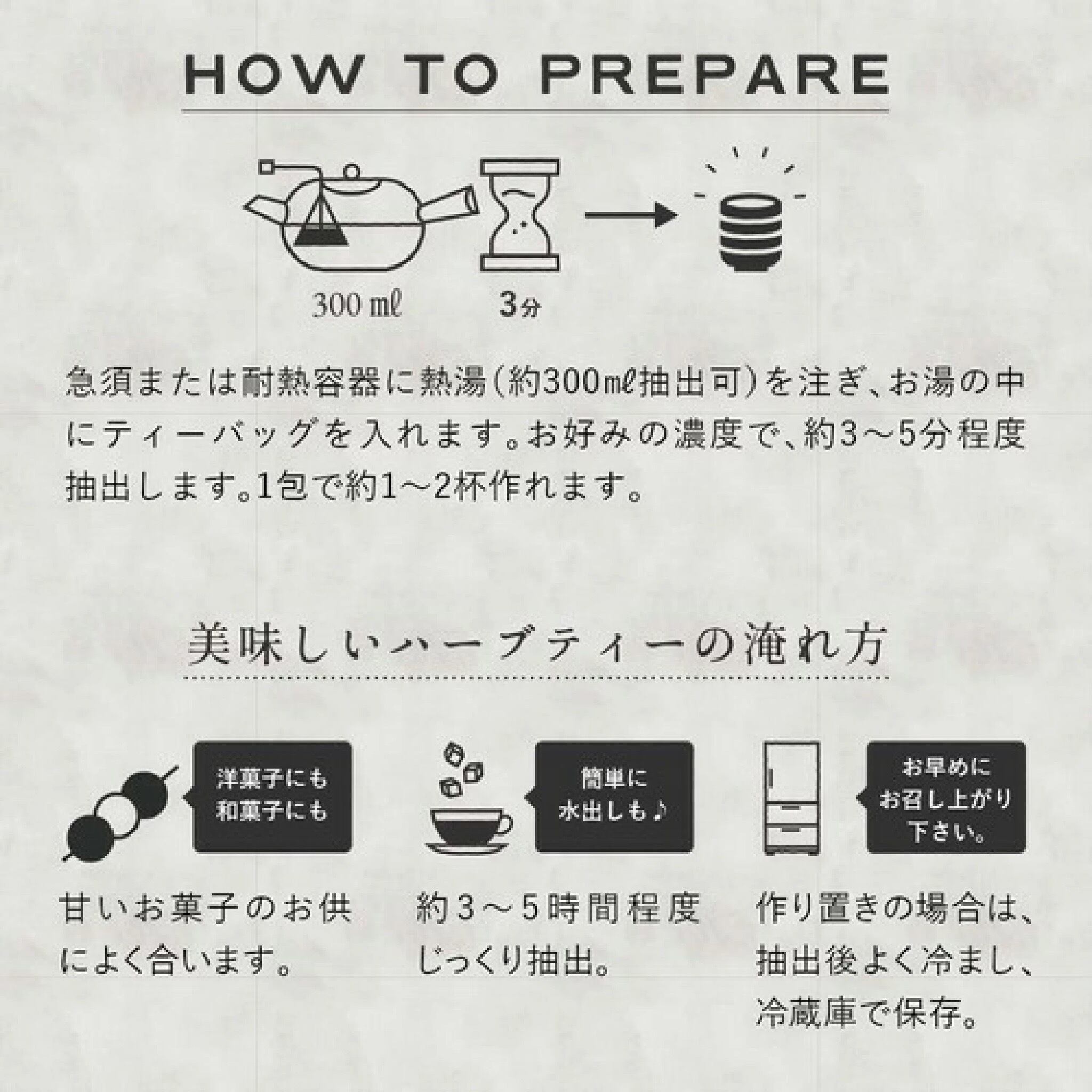 HOW TO PREPARE

300 mℓ

3分

急須または耐熱容器に熱湯(約300mℓ抽出可)を注ぎ、お湯の中にティーバッグを入れます。お好みの濃度で、約3～5分程度抽出します。1包で約1～2杯作れます。

美味しいハーブティーの淹れ方

洋菓子にも
和菓子にも

甘いお菓子のお供によく合います。

簡単に
水出しも♪

約3～5時間程度じっくり抽出。

お早めに
お召し上がり
下さい。

作り置きの場合は、抽出後よく冷まし、冷蔵庫で保存。