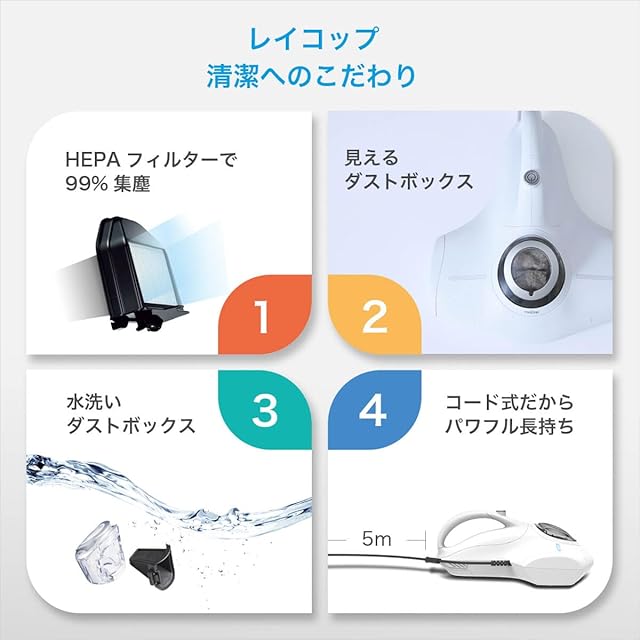 レイコップ
清潔へのこだわり

HEPA フィルターで
99% 集塵

1

見える
ダストボックス

2

水洗い
ダストボックス

3

4

コード式だから
パワフル長持ち

5m