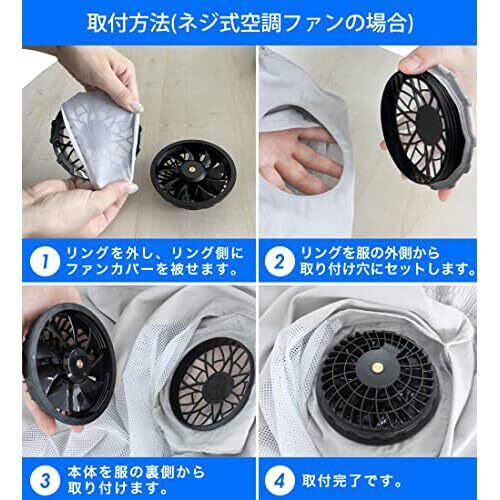 取付方法(ネジ式空調ファンの場合)

1 リングを外し、リング側にファンカバーを被せます。

2 リングを服の外側から取り付け穴にセットします。

3 本体を服の裏側から取り付けます。

4 取付完了です。