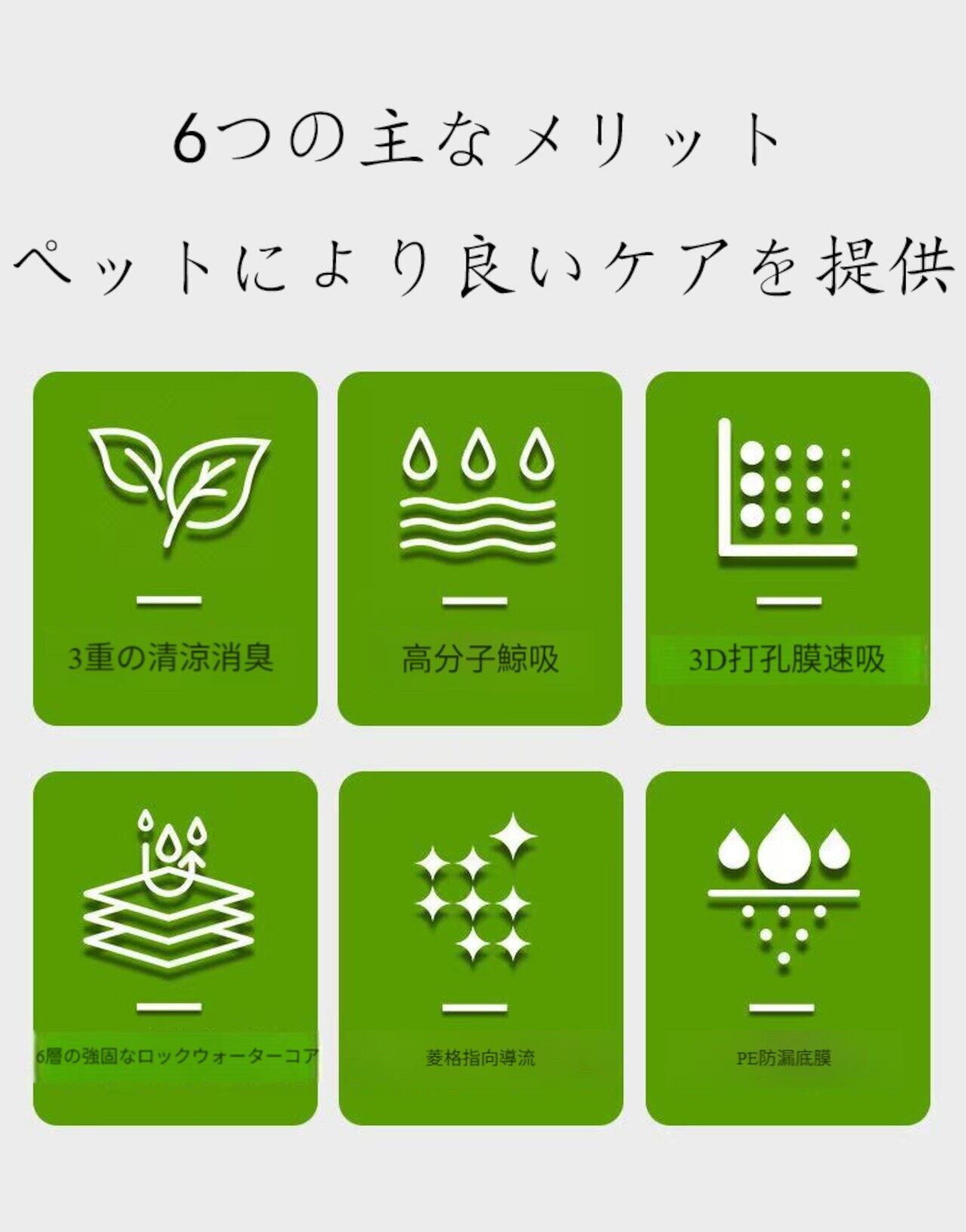 6つの主なメリット

ペットにより良いケアを提供

3重の清涼消臭

高分子鯨吸

3D打孔膜速吸

6層の強固なロックウォーターコア

菱格指向導流

PE防漏底膜