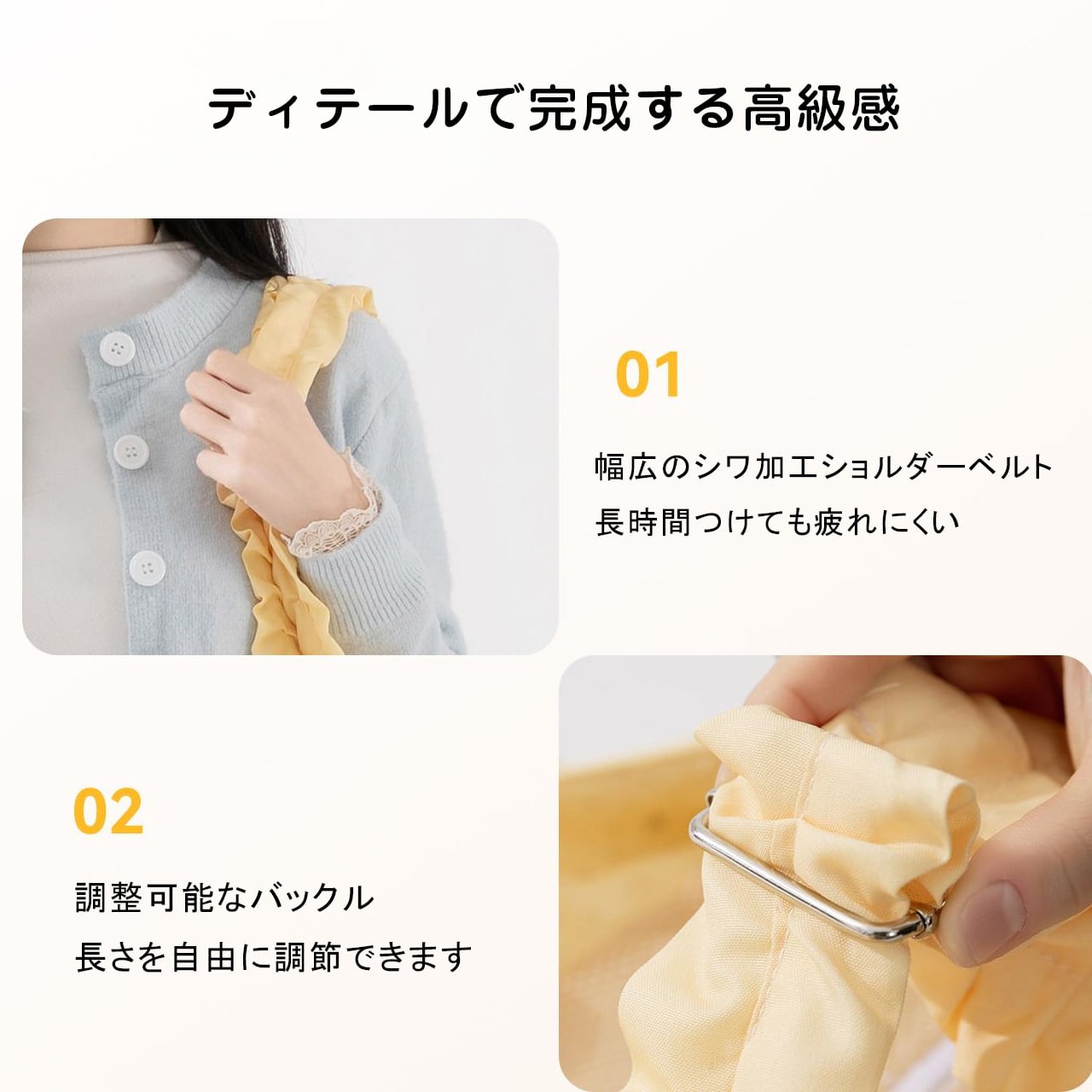 ディテールで完成する高級感

01

幅広のシワ加工ショルダーベルト
長時間つけても疲れにくい

02

調整可能なバックル
長さを自由に調節できます