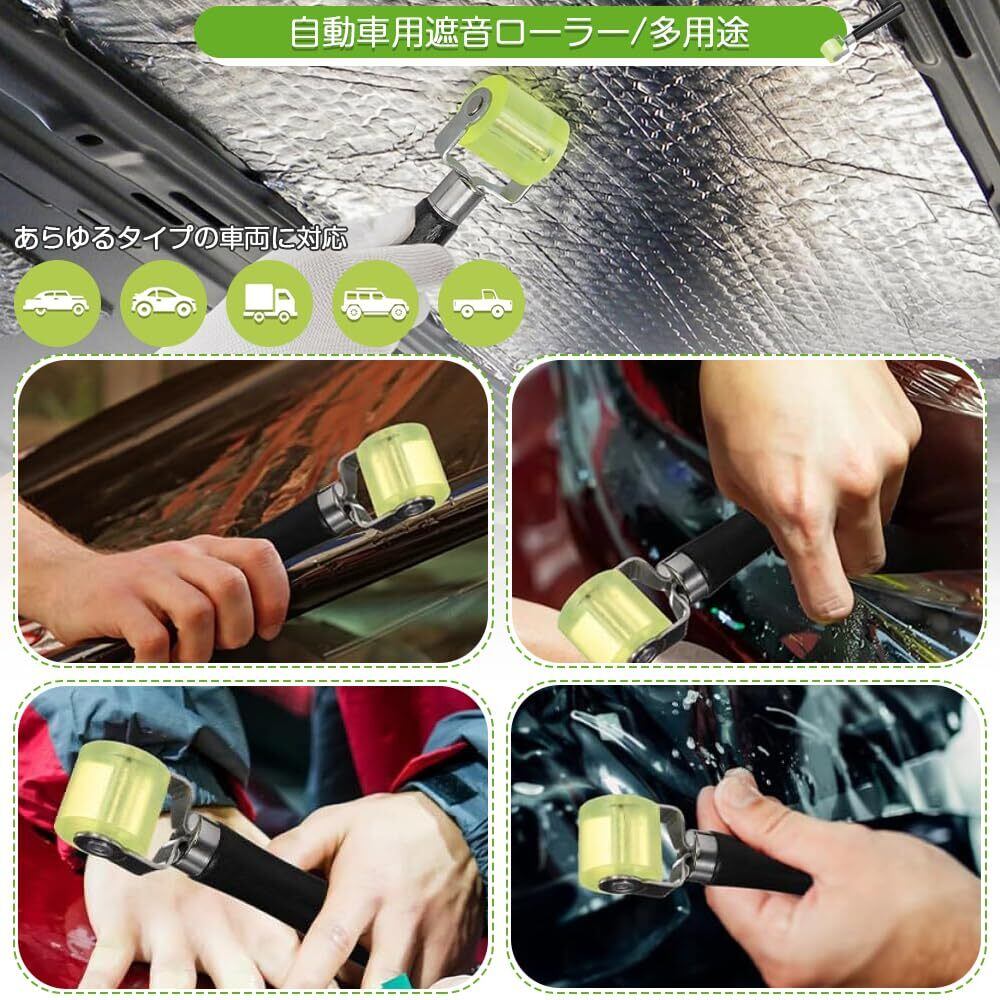 自動車用遮音ローラー/多用途

あらゆるタイプの車両に対応