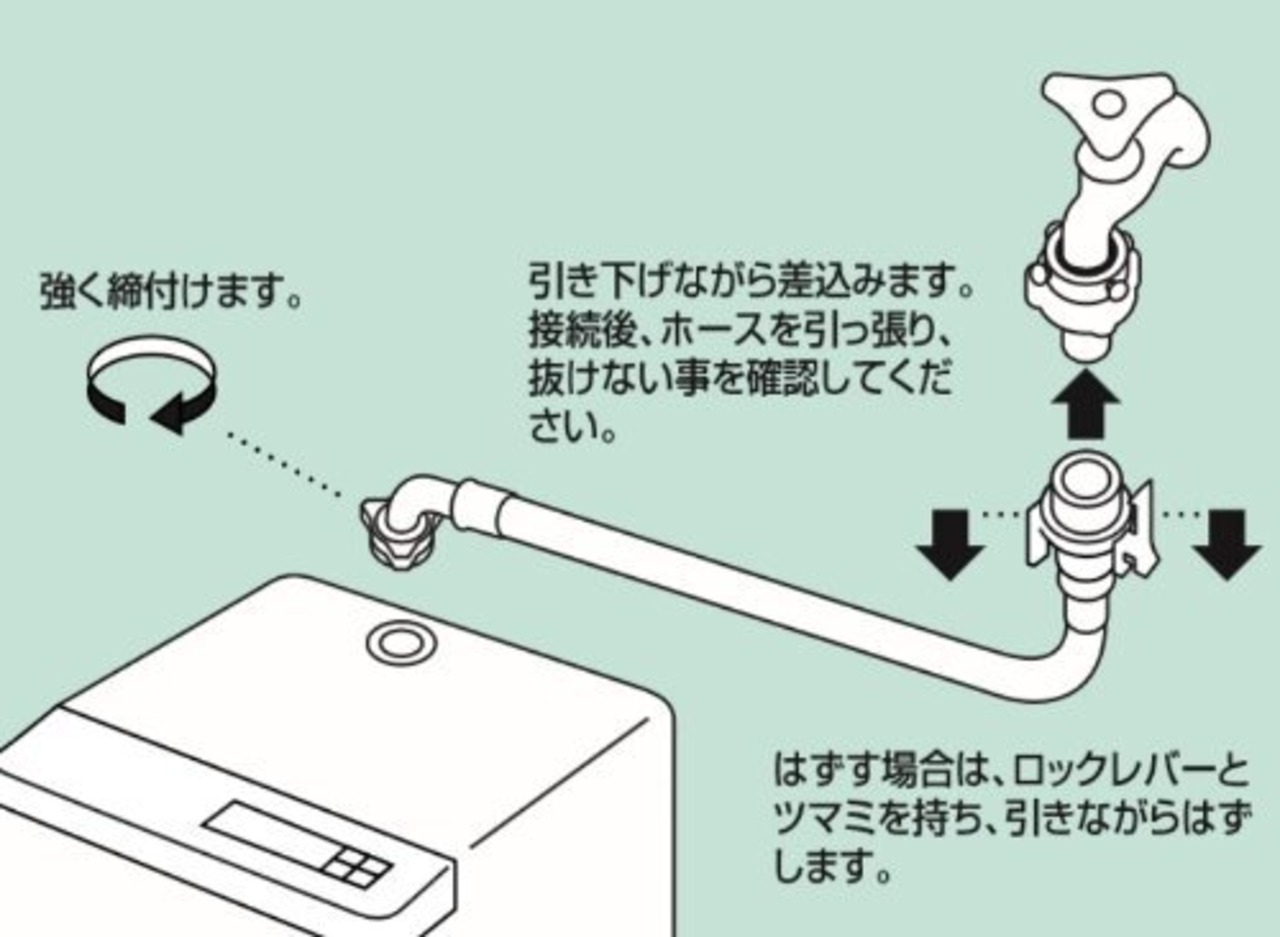 強く締付けます。

引き下げながら差込みます。接続後、ホースを引っ張り、抜けない事を確認してください。

はずす場合は、ロックレバーとツマミを持ち、引きながらはずします。