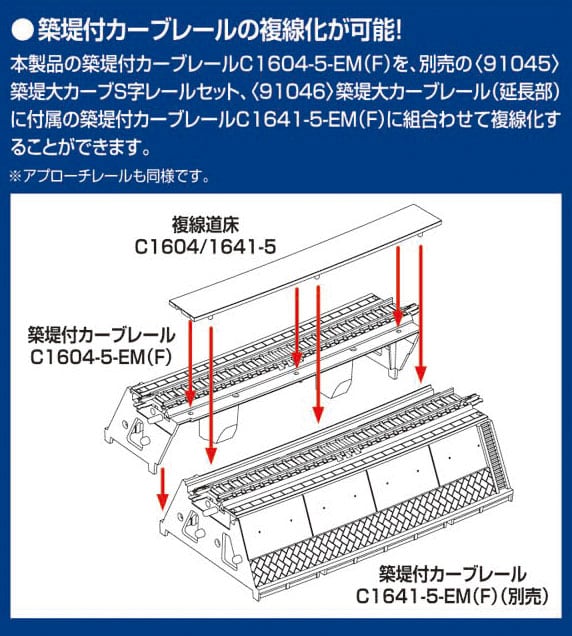 ●築堤付カーブレールの複線化が可能!

本製品の築堤付カーブレールC1604-5-EM(F)を、別売の〈91045〉築堤大カーブS字レールセット、〈91046〉築堤大カーブレール(延長部)に付属の築堤付カーブレールC1641-5-EM(F)に組合わせて複線化することができます。

※アプローチレールも同様です。

複線道床
C1604/1641-5

築堤付カーブレール
C1604-5-EM(F)

築堤付カーブレール
C1641-5-EM(F)(別売)