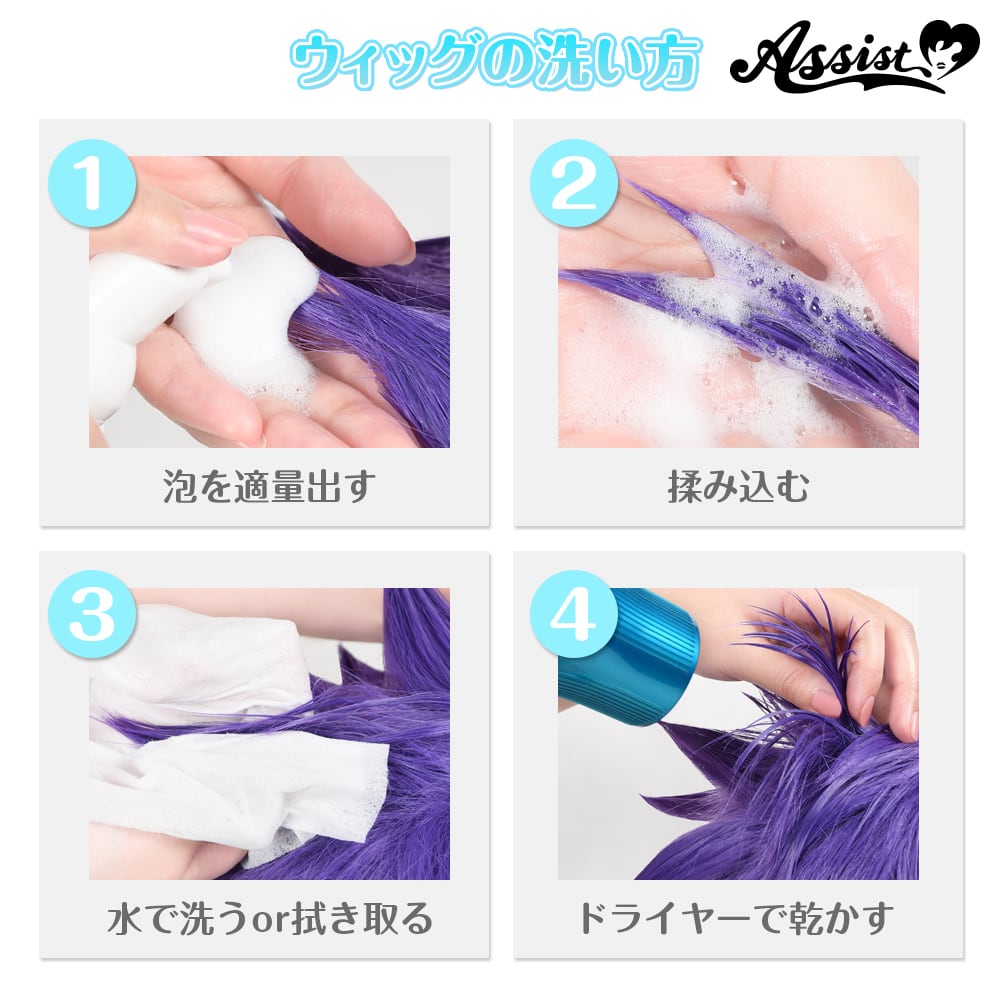 ウィッグの洗い方

Assist

1

泡を適量出す

2

揉み込む

3

水で洗うor拭き取る

4

ドライヤーで乾かす