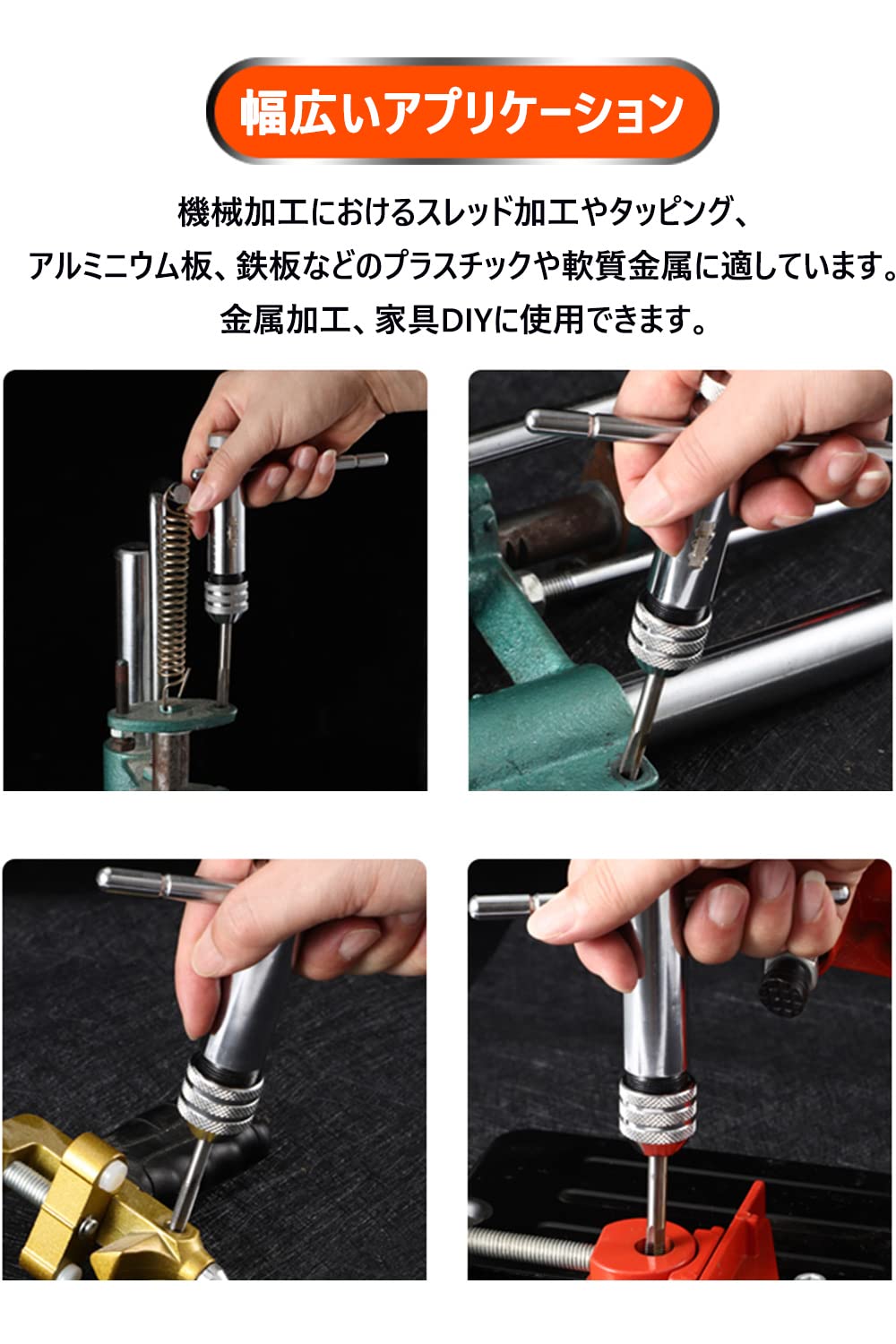 幅広いアプリケーション

機械加工におけるスレッド加工やタッピング、
アルミニウム板、鉄板などのプラスチックや軟質金属に適しています。
金属加工、家具DIYに使用できます。