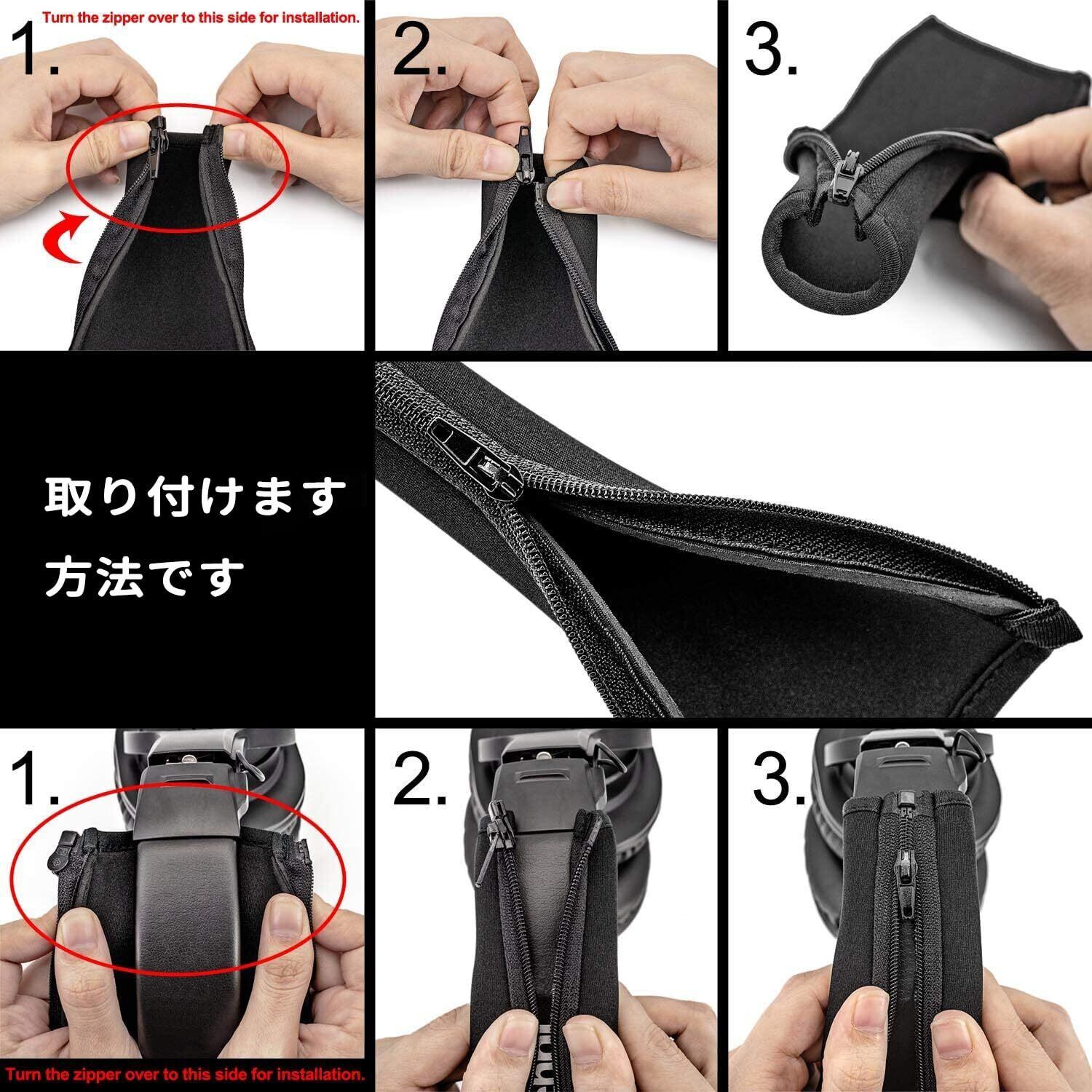 Turn the zipper over to this side for installation.

1.

2.

3.

取り付けます
方法です

1.

2.

3.

Turn the zipper over to this side for installation.