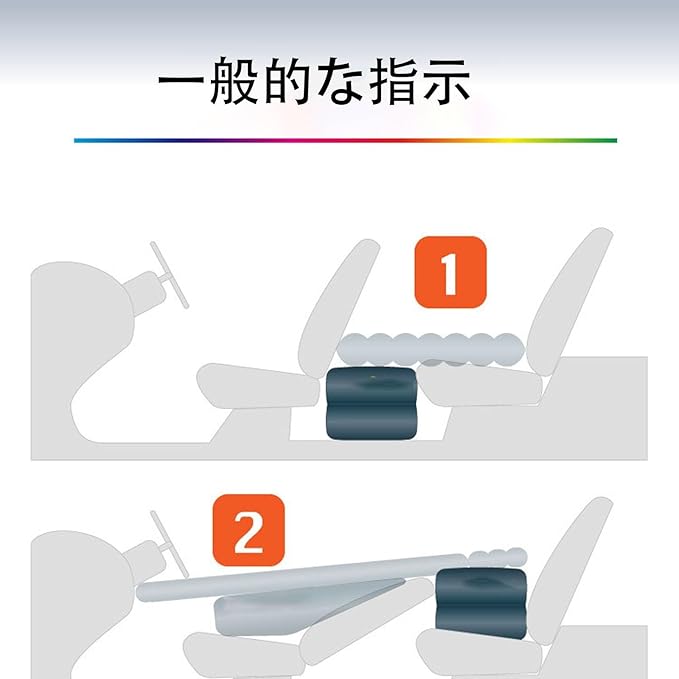 一般的な指示

1

2