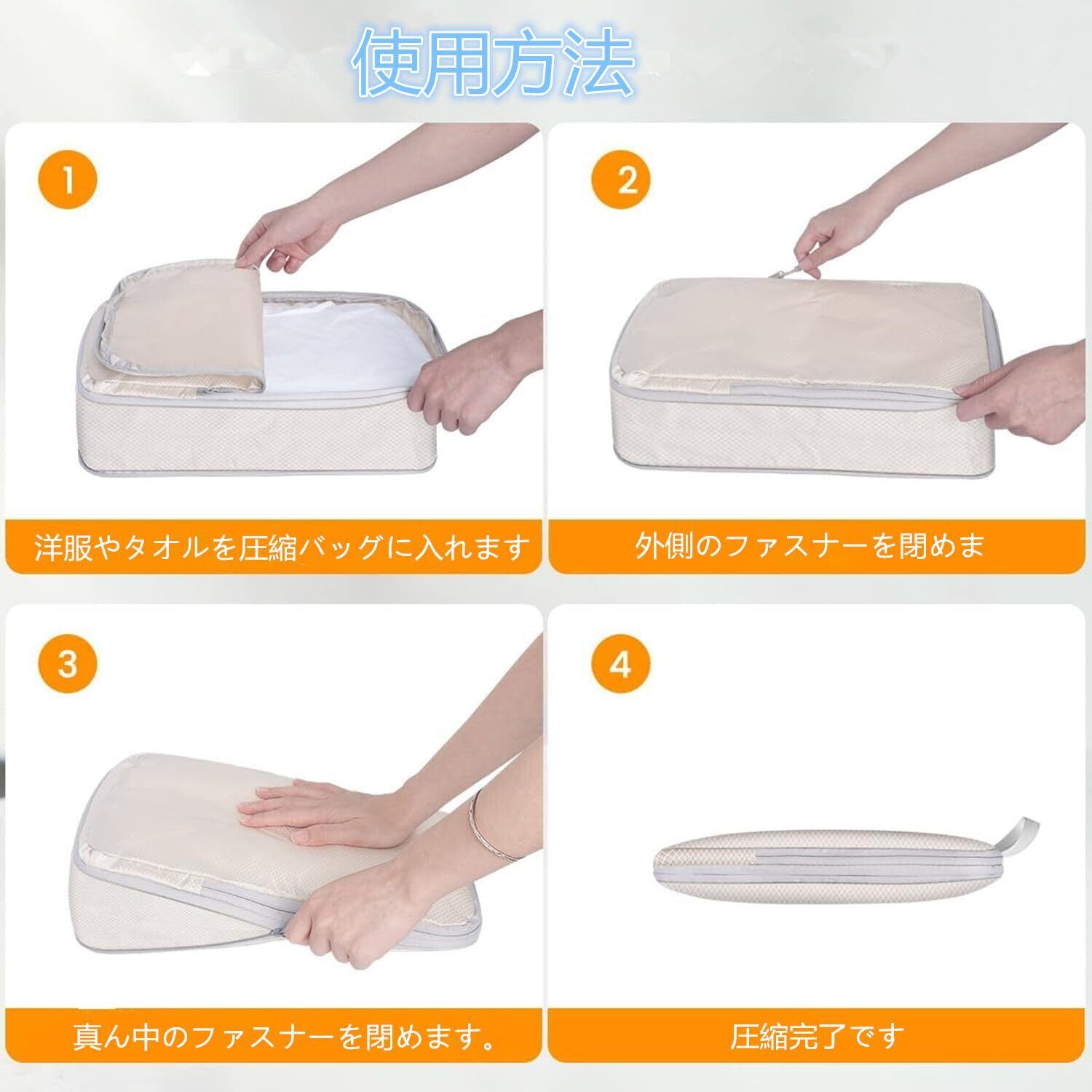 使用方法

1

洋服やタオルを圧縮バッグに入れます

2

外側のファスナーを閉めま

3

真ん中のファスナーを閉めます。

4

圧縮完了です