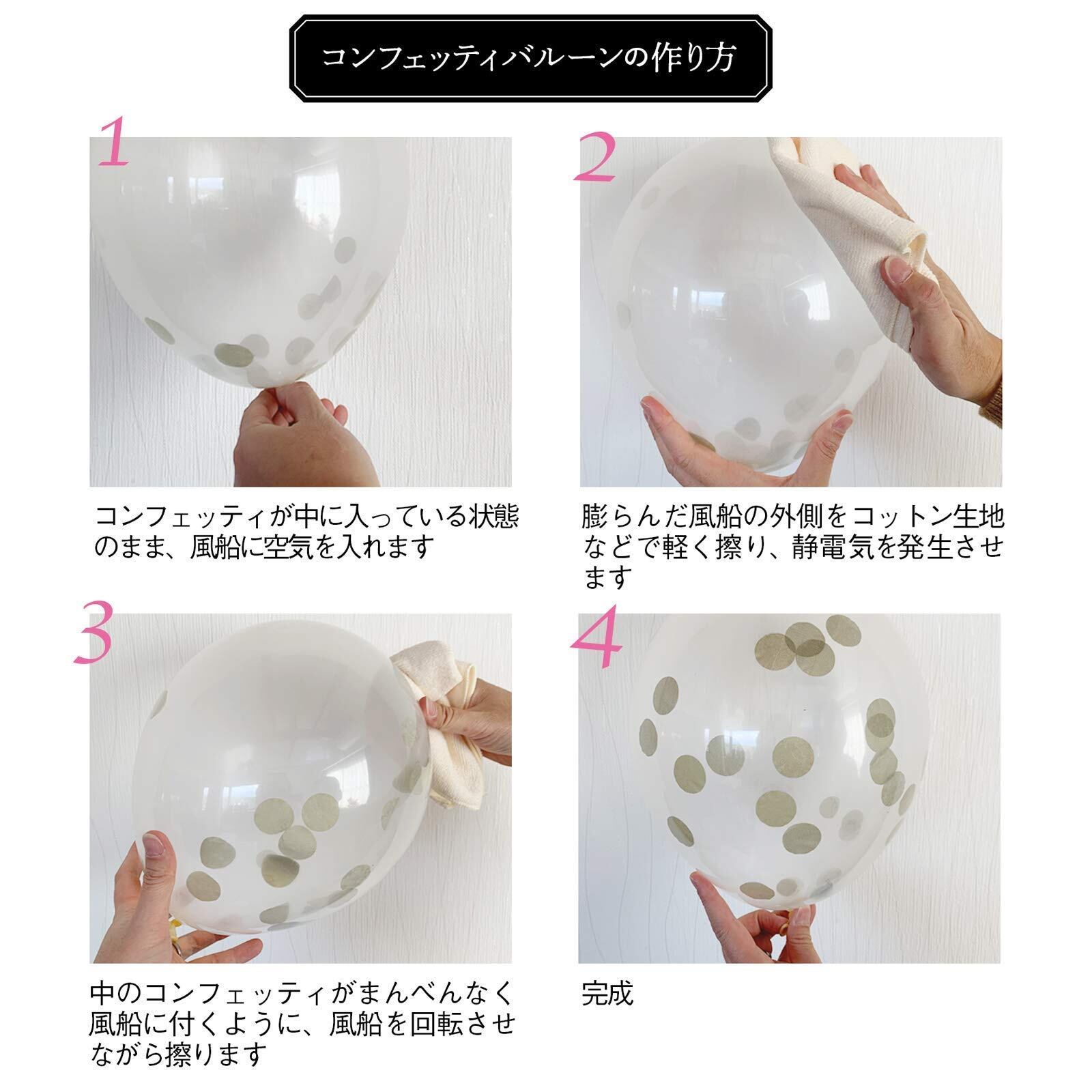 コンフェッティバルーンの作り方

1

コンフェッティが中に入っている状態のまま、風船に空気を入れます

2

膨らんだ風船の外側をコットン生地などで軽く擦り、静電気を発生させます

3

中のコンフェッティがまんべんなく風船に付くように、風船を回転させながら擦ります

4

完成