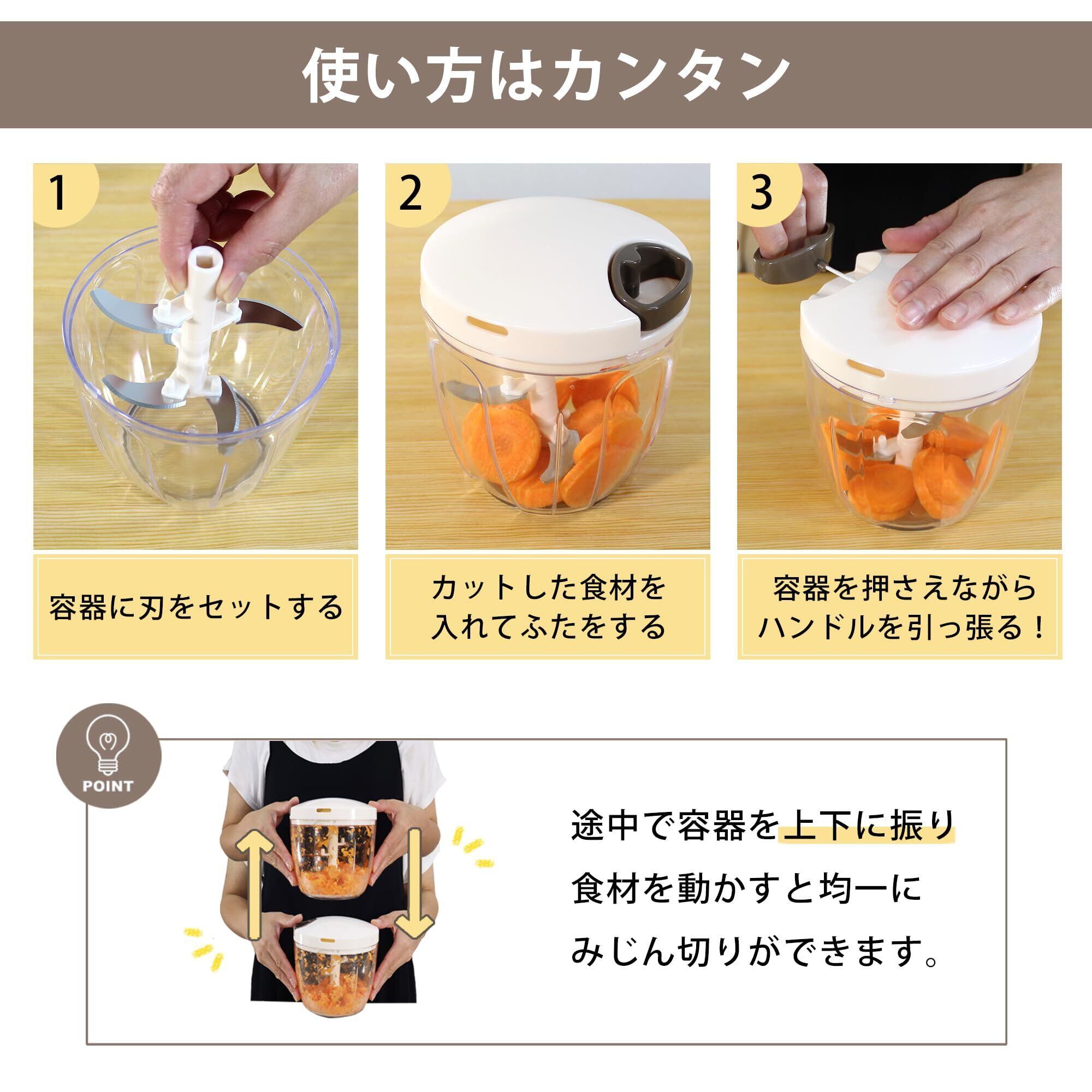 使い方はカンタン

1

容器に刃をセットする

2

カットした食材を入れてふたをする

3

容器を押さえながらハンドルを引っ張る！

POINT

途中で容器を上下に振り食材を動かすと均一にみじん切りができます。