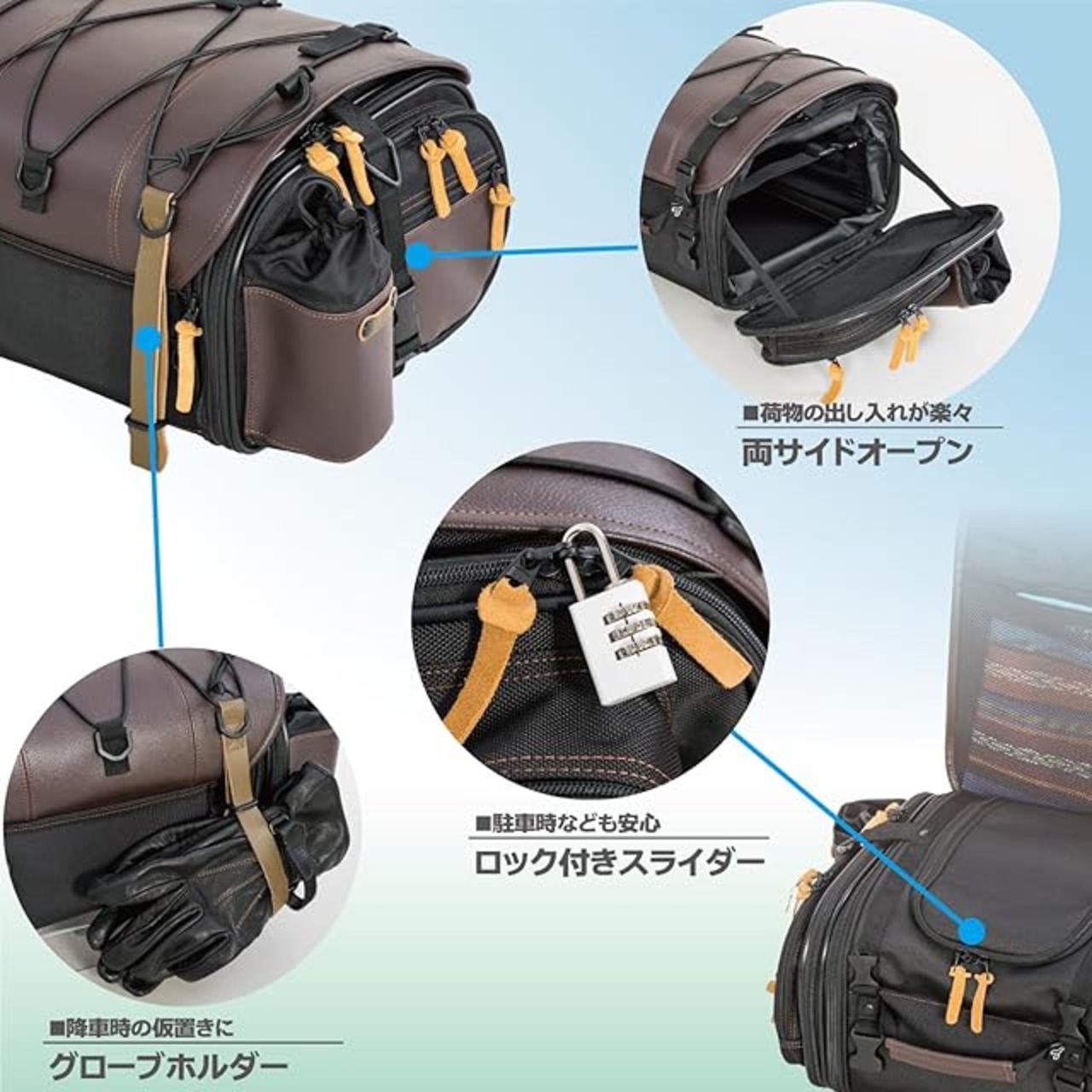 ■荷物の出し入れが楽々
両サイドオープン

■駐車時なども安心
ロック付きスライダー

■降車時の仮置きに
グローブホルダー