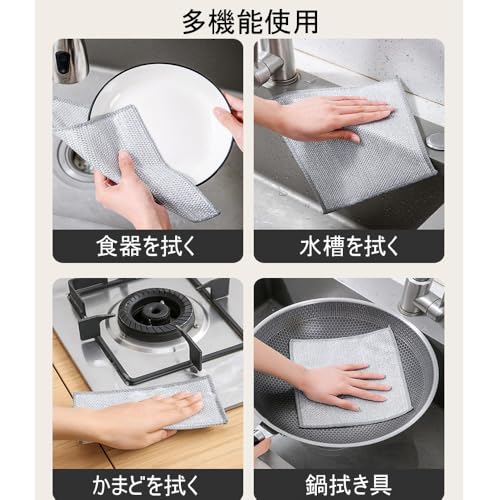 多機能使用

食器を拭く

水槽を拭く

かまどを拭く

鍋拭き具