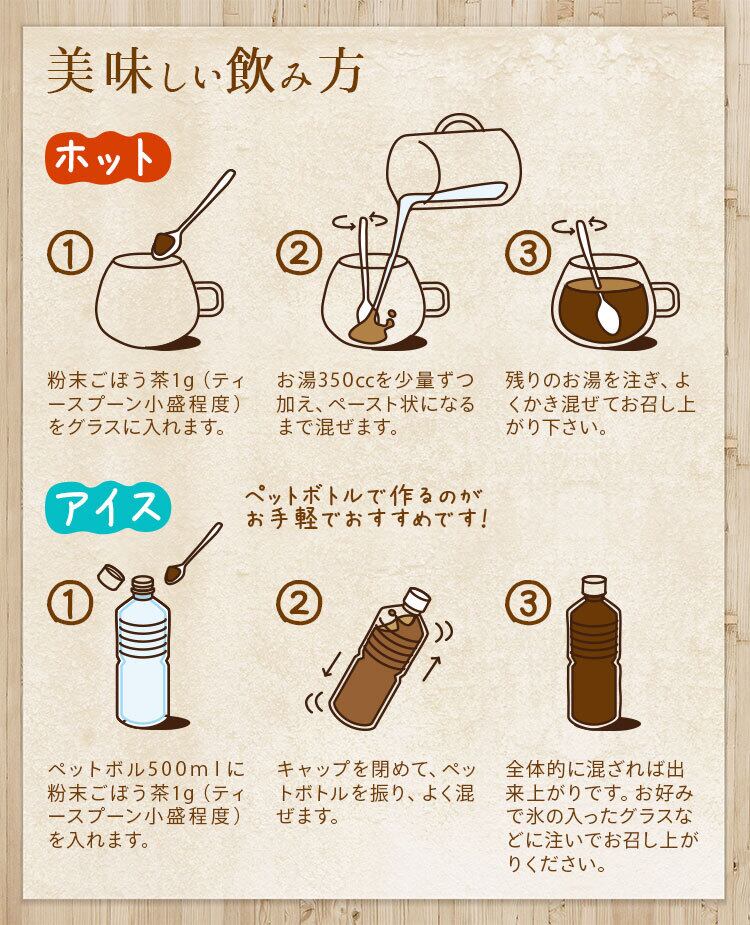 美味しい飲み方

ホット

①

粉末ごぼう茶1g（ティースプーン小盛程度）をグラスに入れます。

②

お湯350ccを少量ずつ加え、ペースト状になるまで混ぜます。

③

残りのお湯を注ぎ、よくかき混ぜてお召し上がり下さい。

アイス

ペットボトルで作るのがお手軽でおすすめです！

①

ペットボル500mlに粉末ごぼう茶1g（ティースプーン小盛程度）を入れます。

②

キャップを閉めて、ペットボトルを振り、よく混ぜます。

③

全体的に混ざれば出来上がりです。お好みで氷の入ったグラスなどに注いでお召し上がりください。