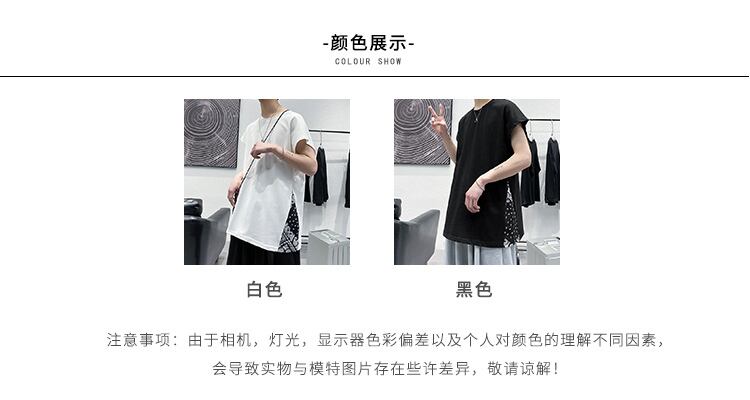 -颜色展示-
COLOUR SHOW

白色

黑色

注意事项：由于相机，灯光，显示器色彩偏差以及个人对颜色的理解不同因素，会导致实物与模特图片存在些许差异，敬请谅解！