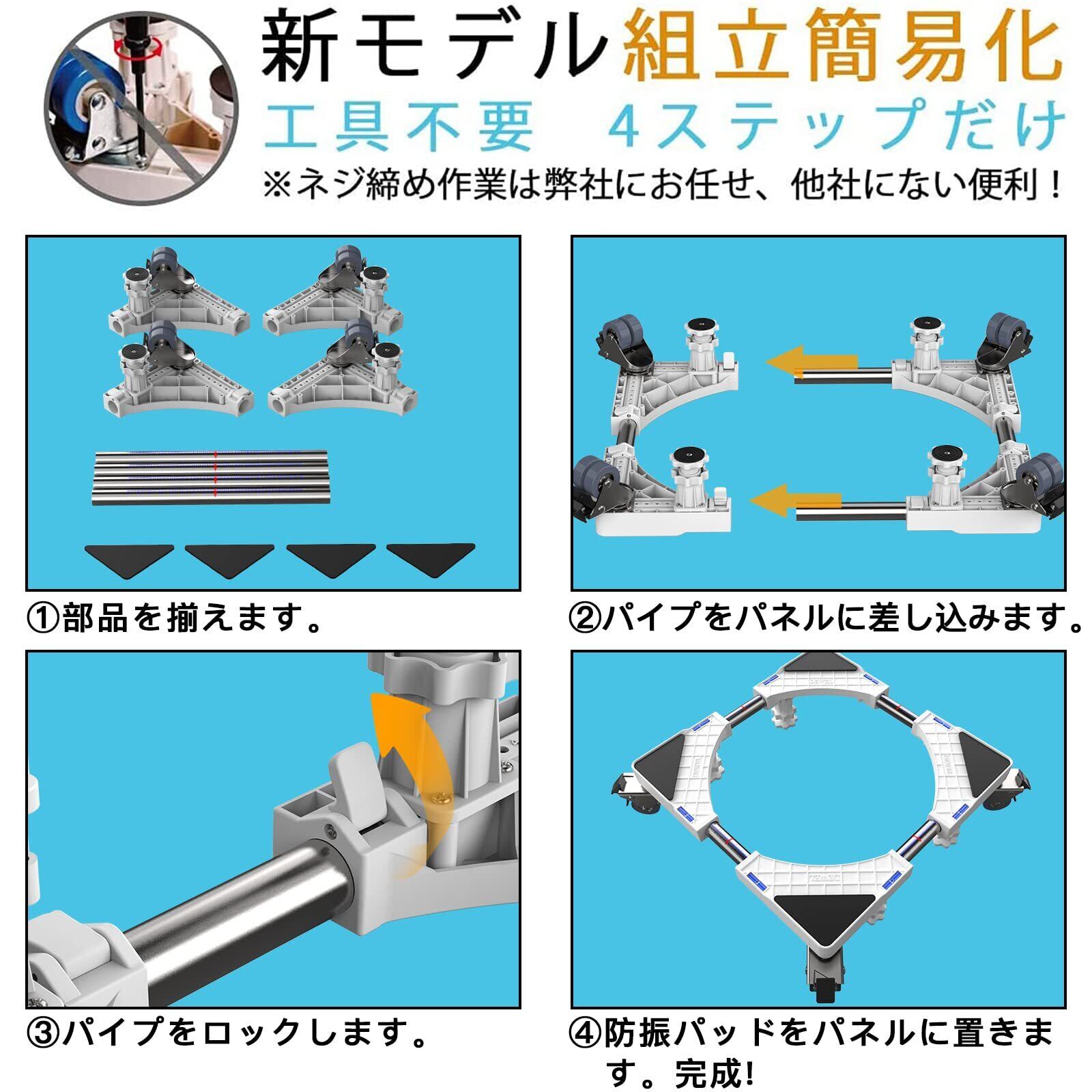 新モデル組立簡易化
工具不要　4ステップだけ
※ネジ締め作業は弊社にお任せ、他社にない便利！

①部品を揃えます。

②パイプをパネルに差し込みます。

③パイプをロックします。

④防振パッドをパネルに置きます。完成!