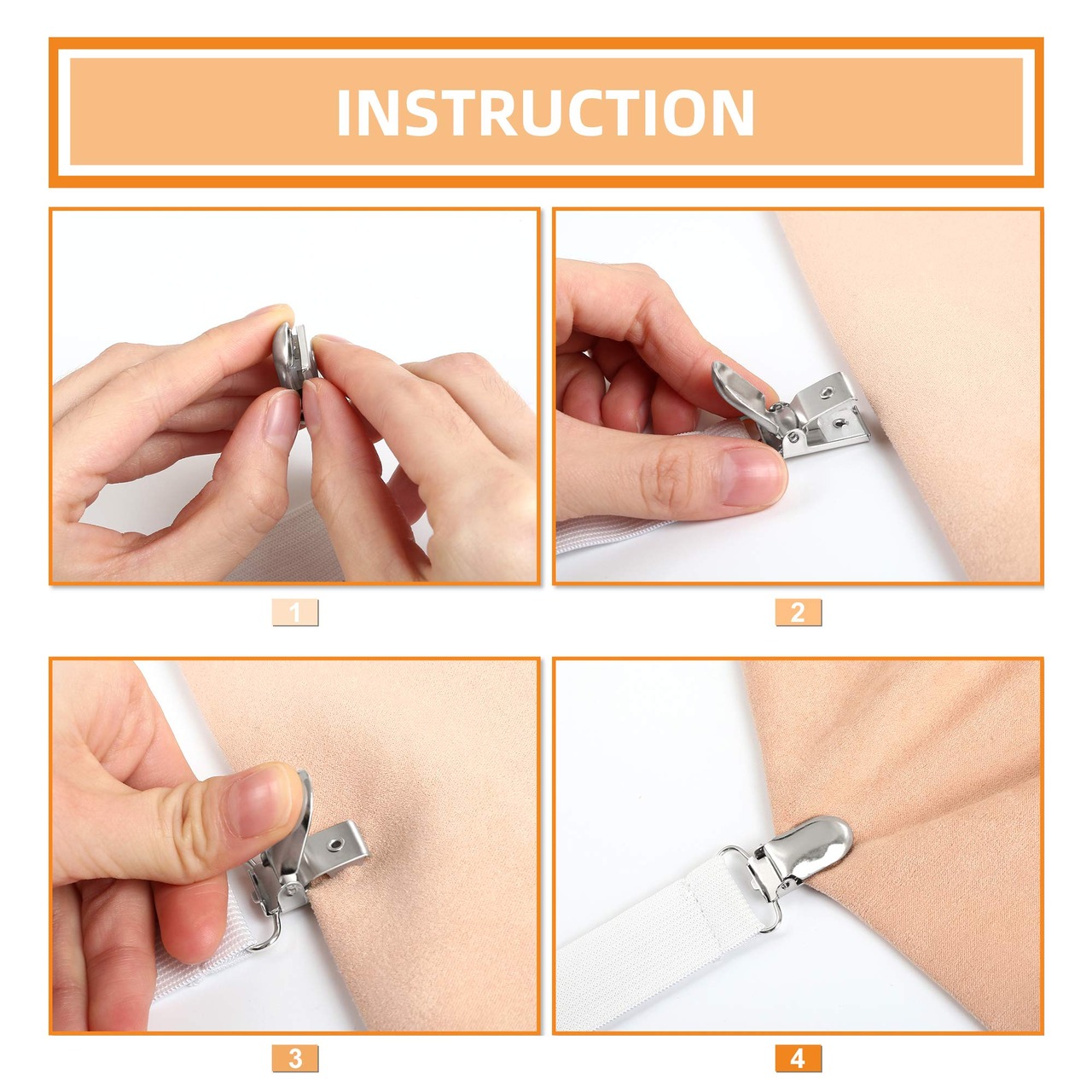 INSTRUCTION

1

2

3

4