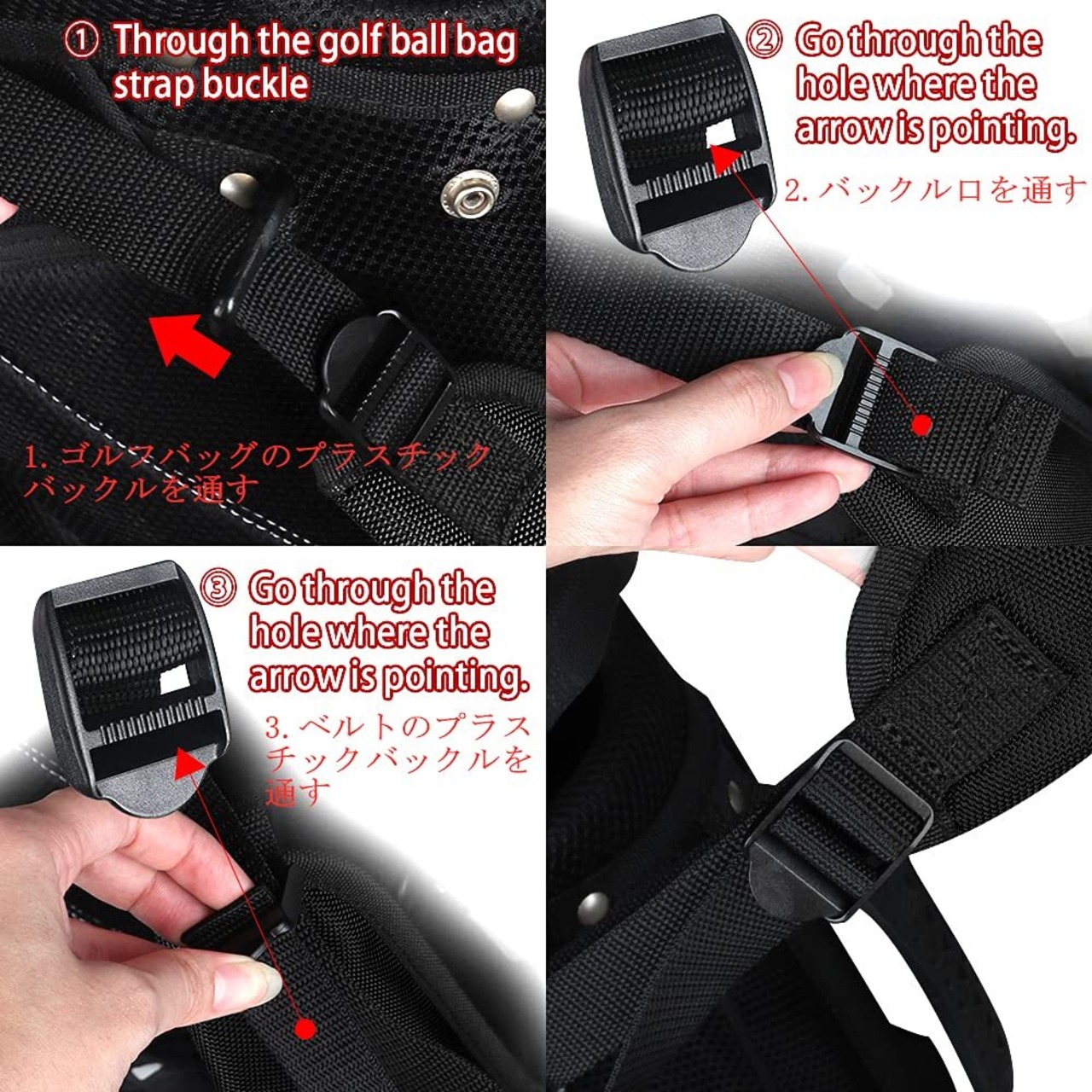 ① Through the golf ball bag strap buckle

1. ゴルフバッグのプラスチックバックルを通す

② Go through the hole where the arrow is pointing.

2. バックル口を通す

③ Go through the hole where the arrow is pointing.

3. ベルトのプラスチックバックルを通す