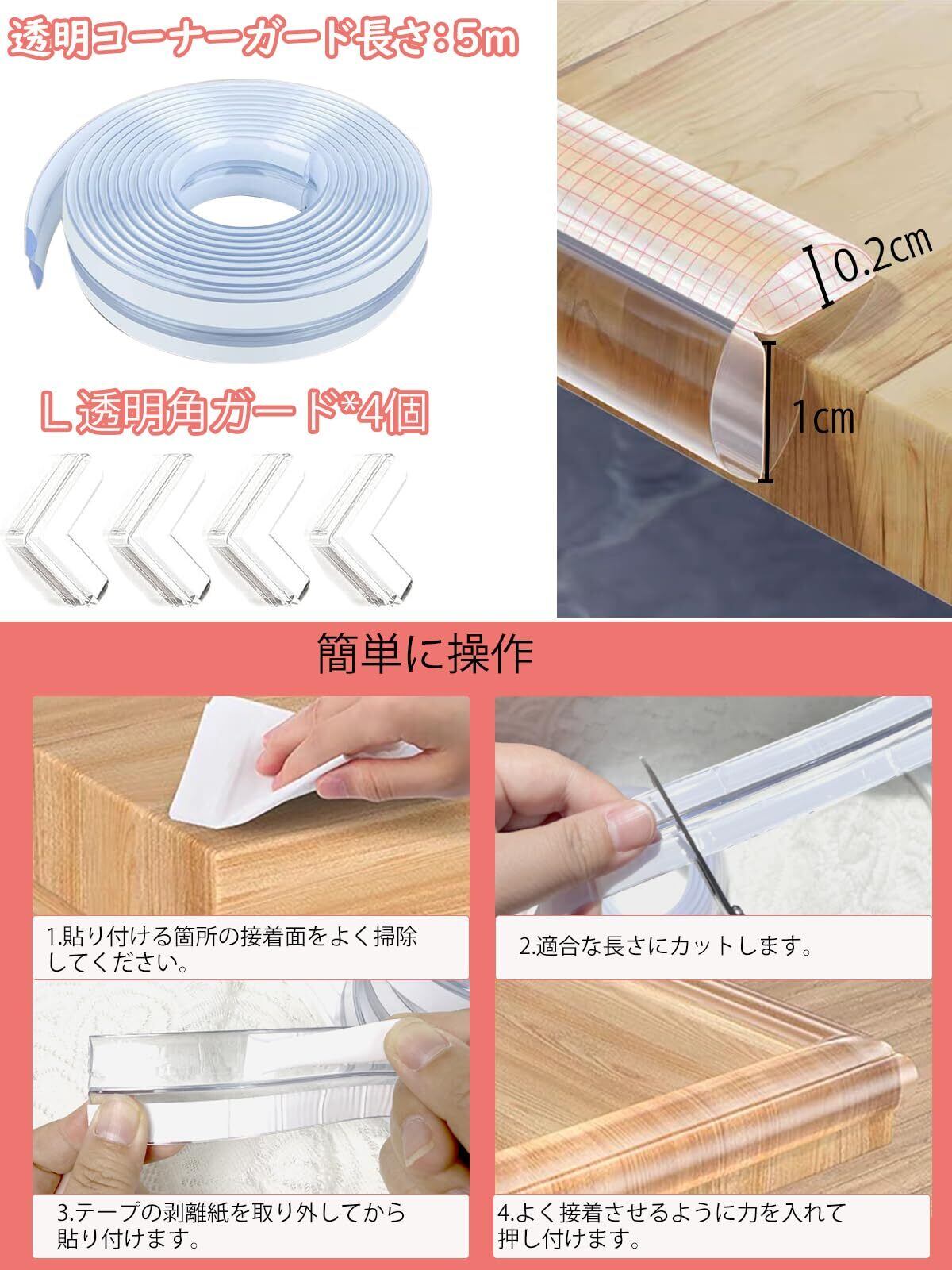 透明コーナーガード長さ：5m

L 透明角ガード*4個

0.2cm

1cm

簡単に操作

1.貼り付ける箇所の接着面をよく掃除してください。

2.適合な長さにカットします。

3.テープの剥離紙を取り外してから貼り付けます。

4.よく接着させるように力を入れて押し付けます。