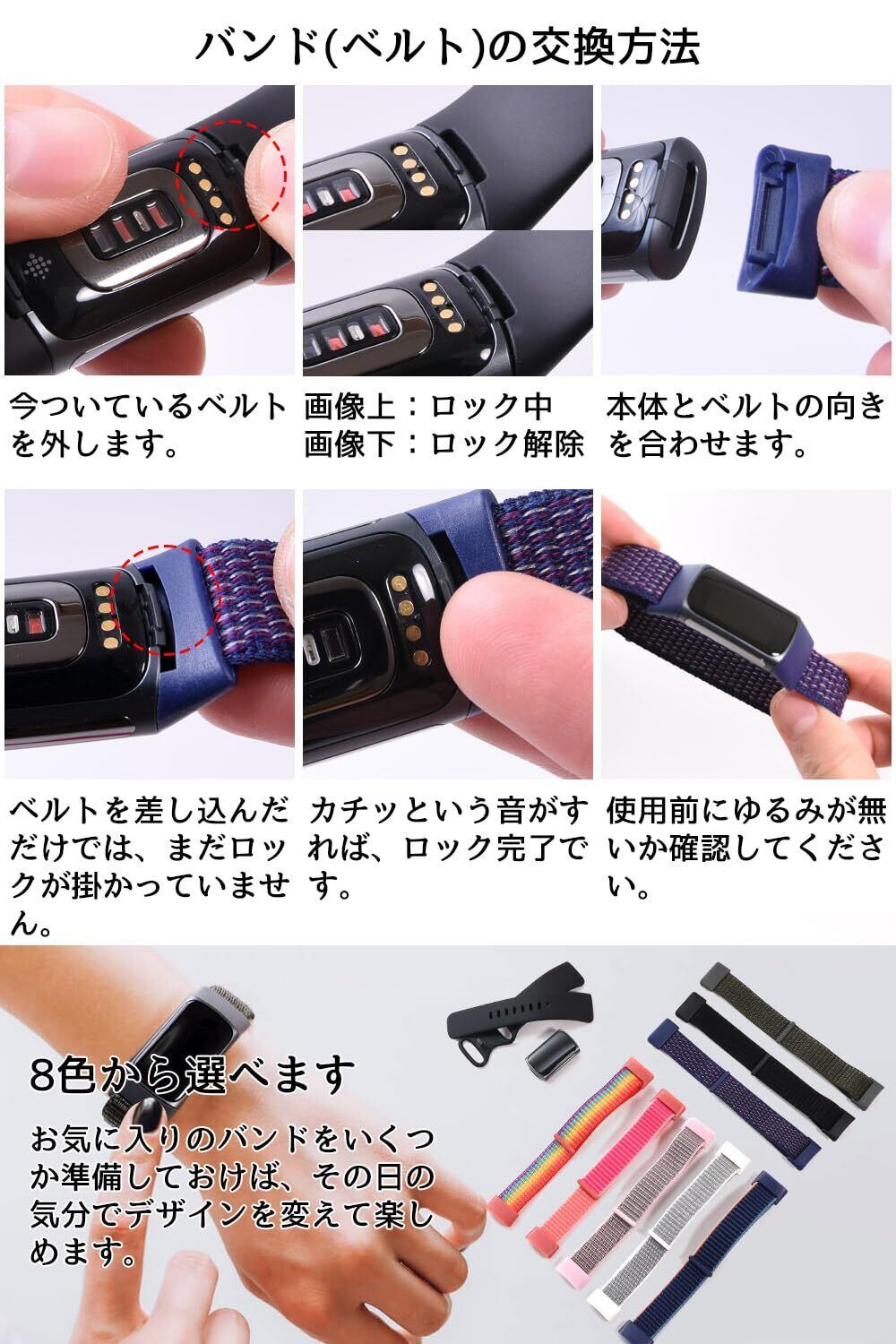 バンド(ベルト)の交換方法

今ついているベルトを外します。

画像上：ロック中
画像下：ロック解除

本体とベルトの向きを合わせます。

ベルトを差し込んだだけでは、まだロックが掛かっていません。

カチッという音がすれば、ロック完了です。

使用前にゆるみが無いか確認してください。

8色から選べます

お気に入りのバンドをいくつか準備しておけば、その日の気分でデザインを変えて楽しめます。