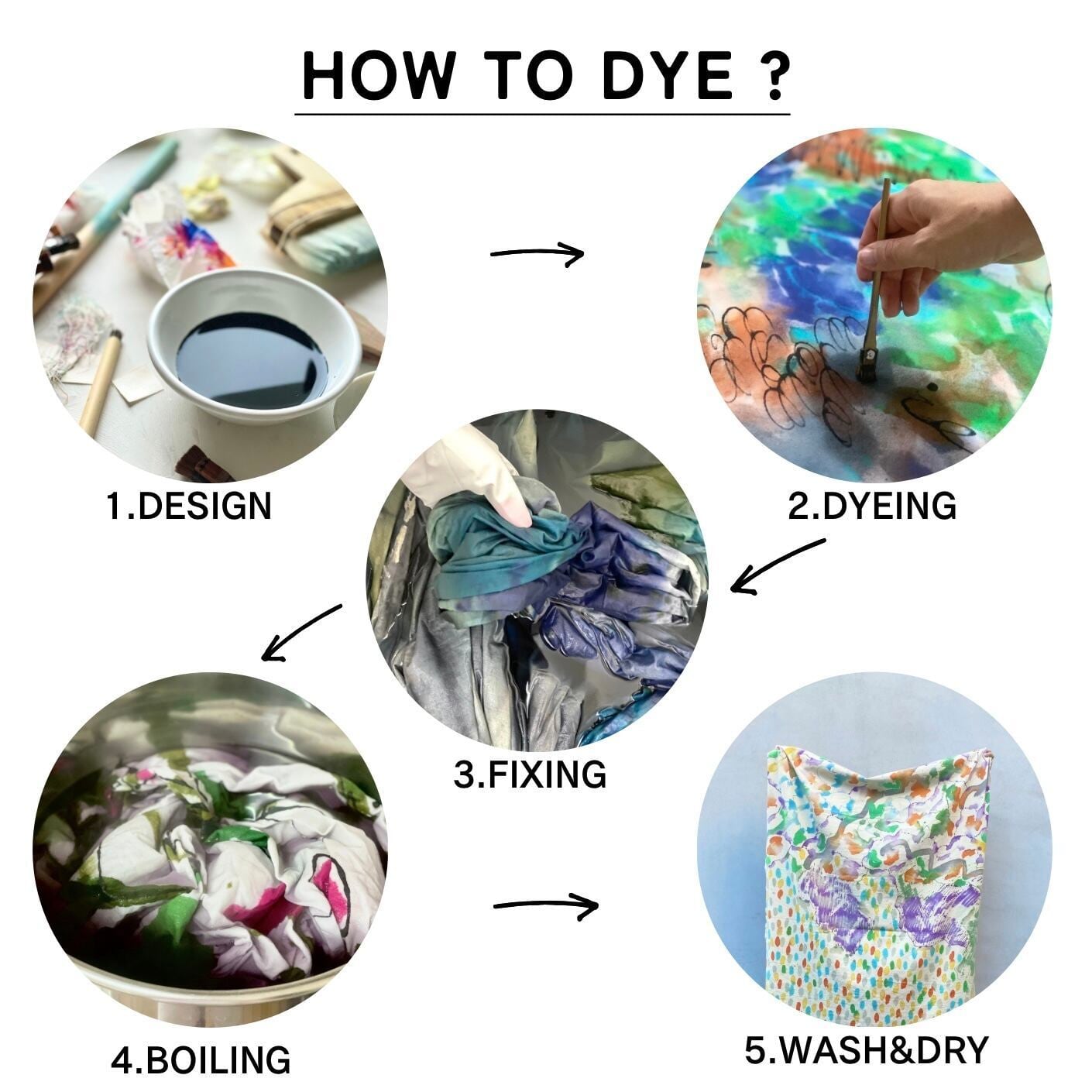 HOW TO DYE ?

1.DESIGN

2.DYEING

3.FIXING

4.BOILING

5.WASH&DRY