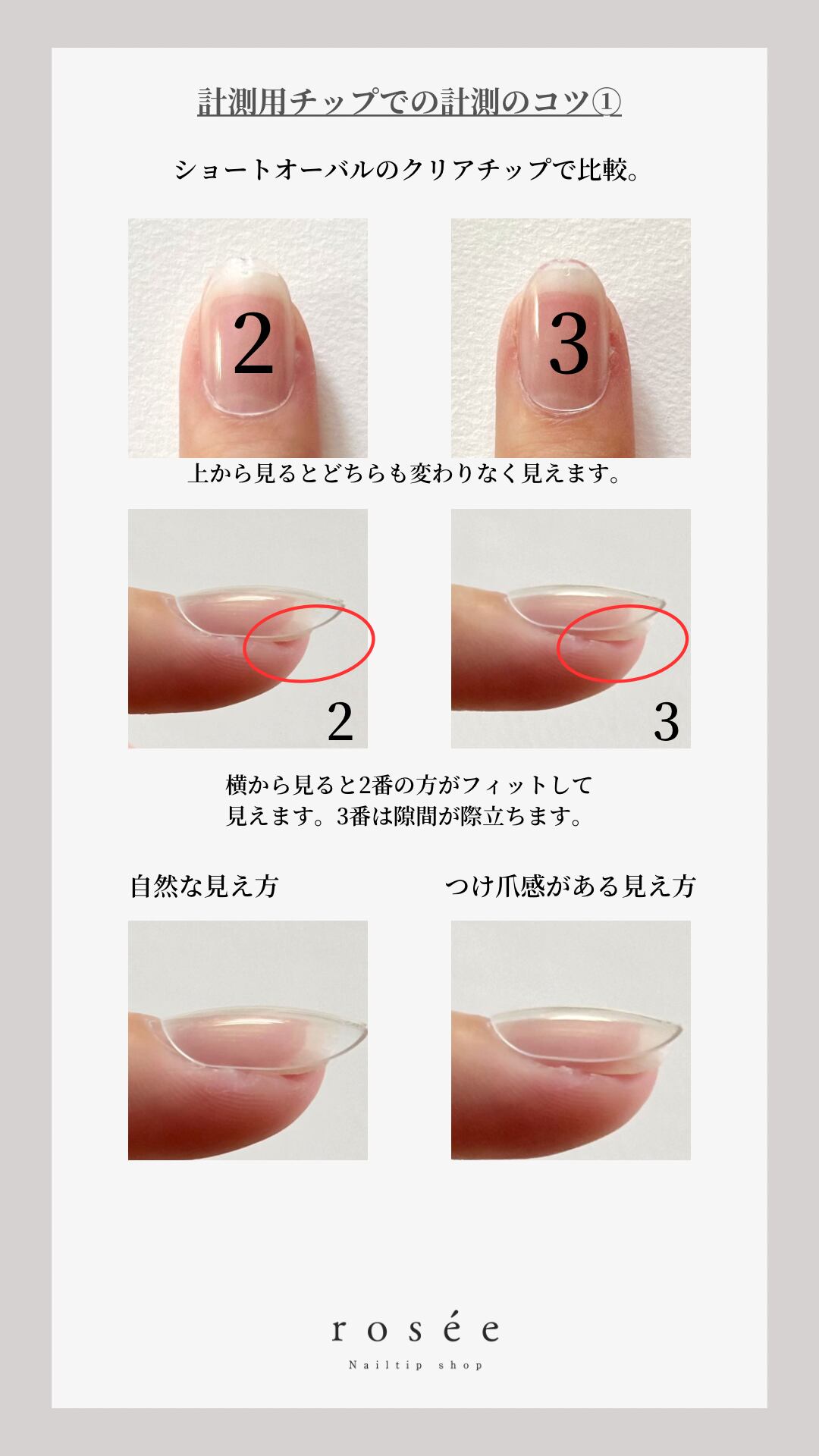 計測用チップでの計測のコツ①

ショートオーバルのクリアチップで比較。

2

3

上から見るとどちらも変わりなく見えます。

2

3

横から見ると2番の方がフィットして見えます。3番は隙間が際立ちます。

自然な見え方

つけ爪感がある見え方

rosée

Nailtip shop