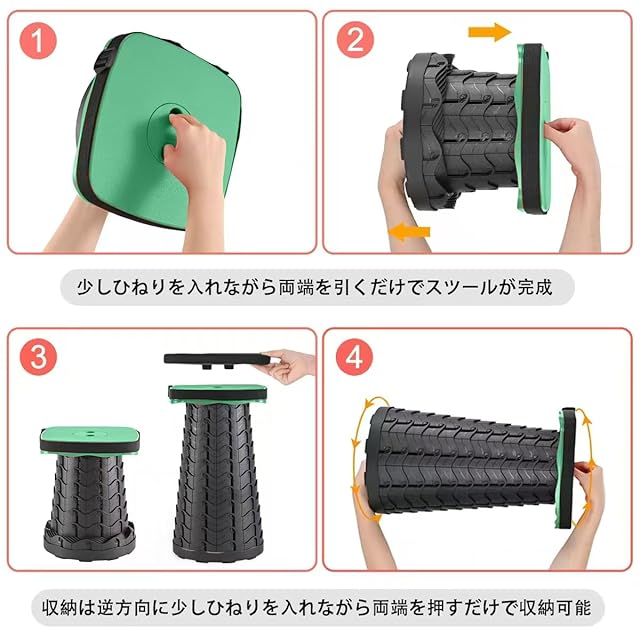 1

2

少しひねりを入れながら両端を引くだけでスツールが完成

3

4

収納は逆方向に少しひねりを入れながら両端を押すだけで収納可能