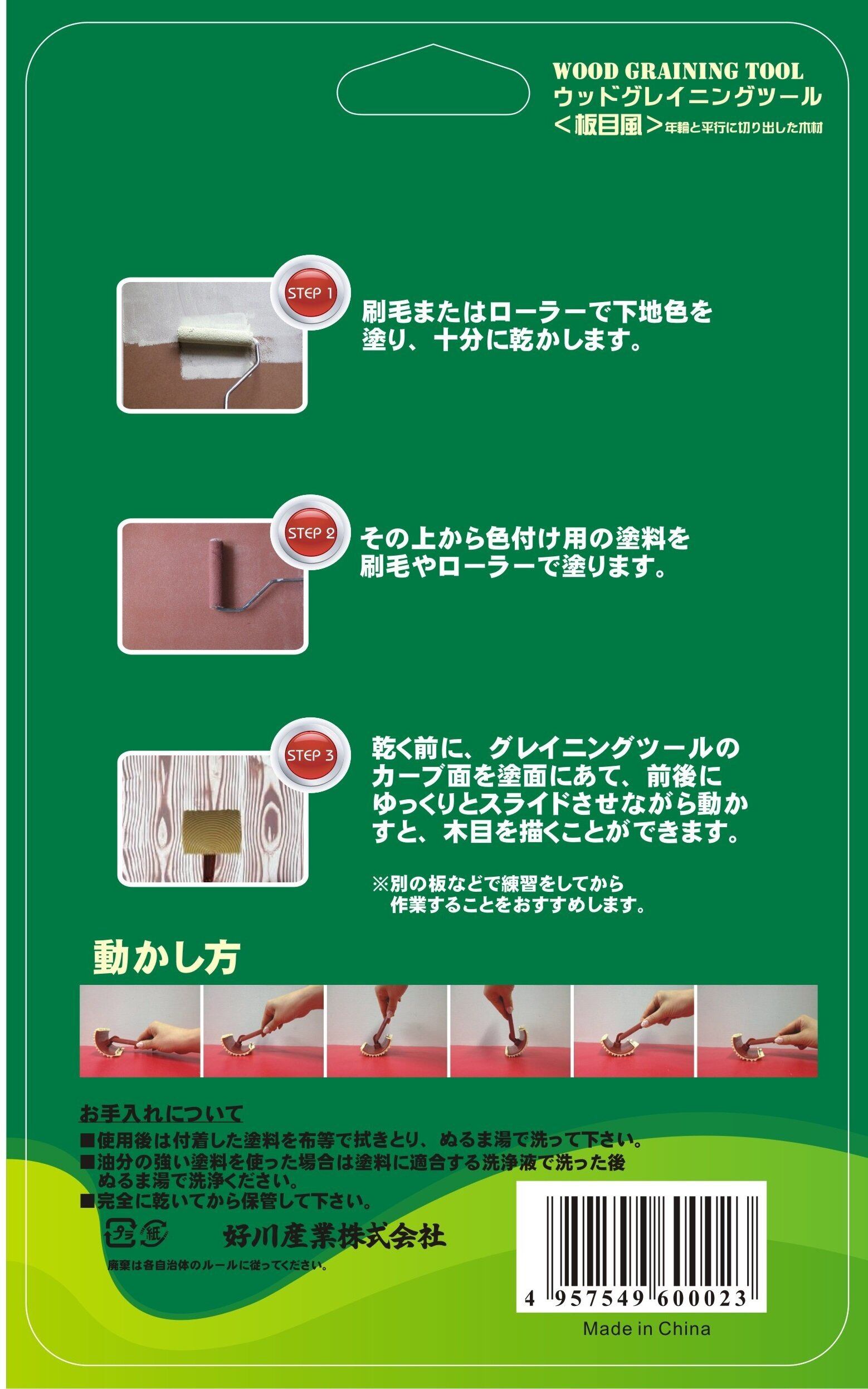 WOOD GRAINING TOOL
ウッドグレイニングツール
＜板目風＞年輪と平行に切り出した木材

STEP 1
刷毛またはローラーで下地色を塗り、十分に乾かします。

STEP 2
その上から色付け用の塗料を刷毛やローラーで塗ります。

STEP 3
乾く前に、グレイニングツールのカーブ面を塗面にあて、前後にゆっくりとスライドさせながら動かすと、木目を描くことができます。

※別の板などで練習をしてから作業することをおすすめします。

動かし方

お手入れについて
■使用後は付着した塗料を布等で拭きとり、ぬるま湯で洗って下さい。
■油分の強い塗料を使った場合は塗料に適合する洗浄液で洗った後ぬるま湯で洗浄ください。
■完全に乾いてから保管して下さい。

プラ 紙

好川産業株式会社

廃棄は各自治体のルールに従ってください。

4 957549 600023

Made in China