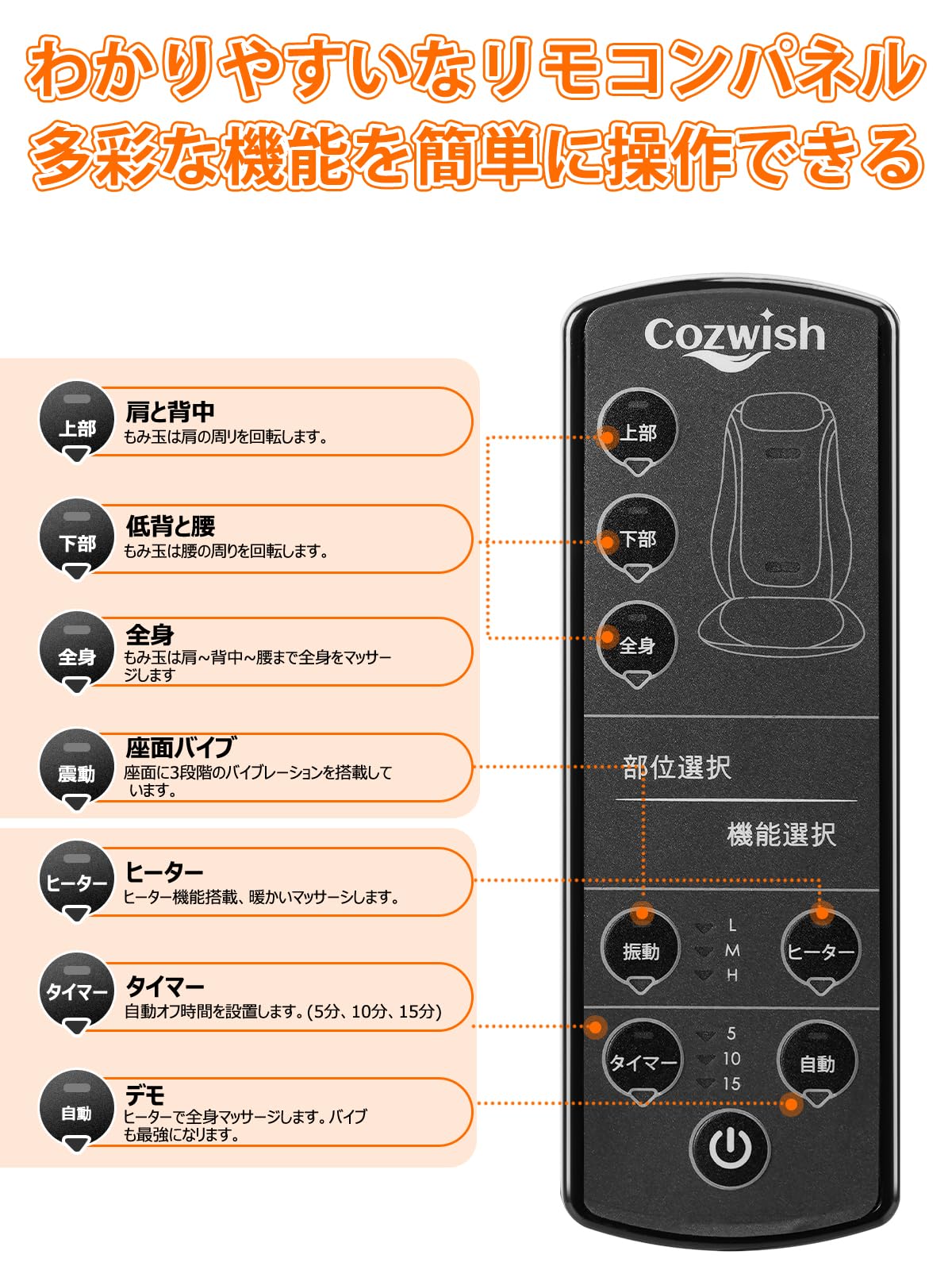 わかりやすいなリモコンパネル
多彩な機能を簡単に操作できる

上部
肩と背中
もみ玉は肩の周りを回転します。

下部
低背と腰
もみ玉は腰の周りを回転します。

全身
全身
もみ玉は肩~背中~腰まで全身をマッサージします

震動
座面バイブ
座面に3段階のバイブレーションを搭載しています。

ヒーター
ヒーター
ヒーター機能搭載、暖かいマッサーシします。

タイマー
タイマー
自動オフ時間を設置します。(5分、10分、15分)

自動
デモ
ヒーターで全身マッサージします。バイブも最強になります。

Cozwish
上部
下部
全身
部位選択
機能選択
振動
L
M
H
ヒーター
タイマー
5
10
15
自動