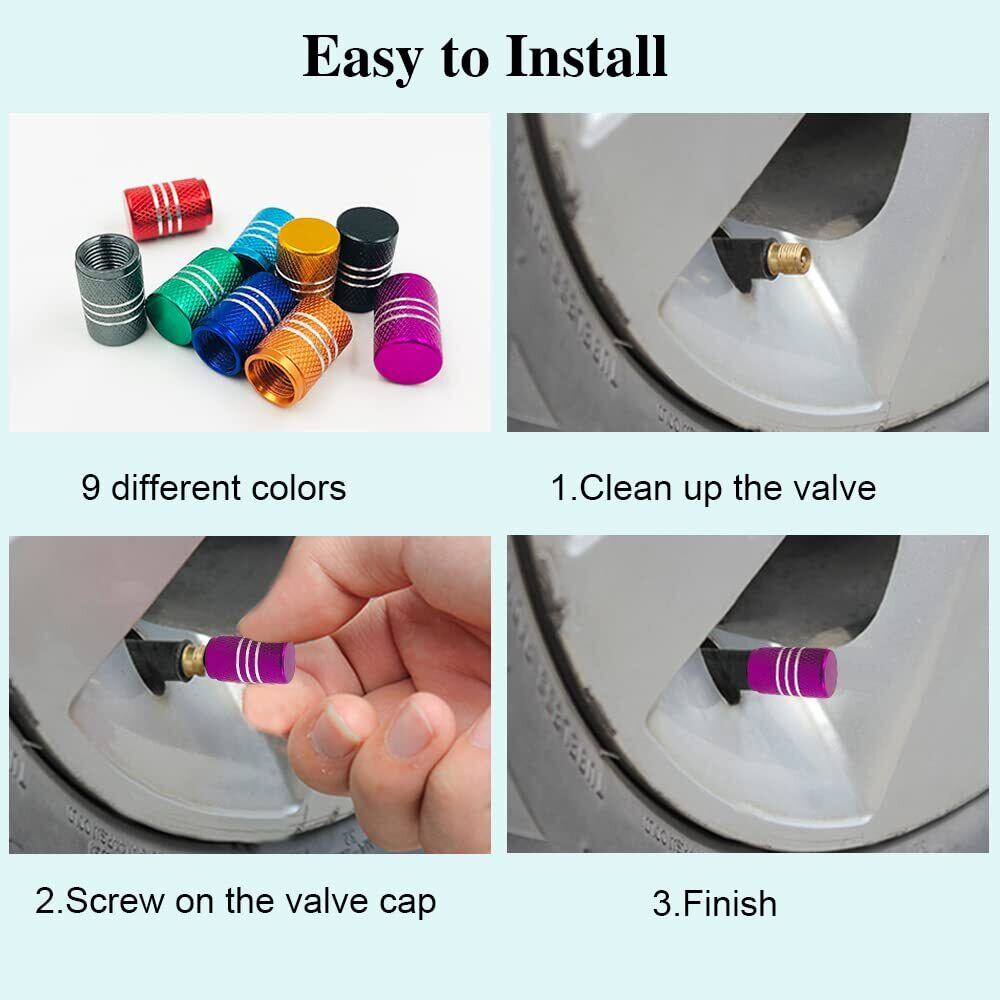 Easy to Install

9 different colors

1.Clean up the valve

2.Screw on the valve cap

3.Finish