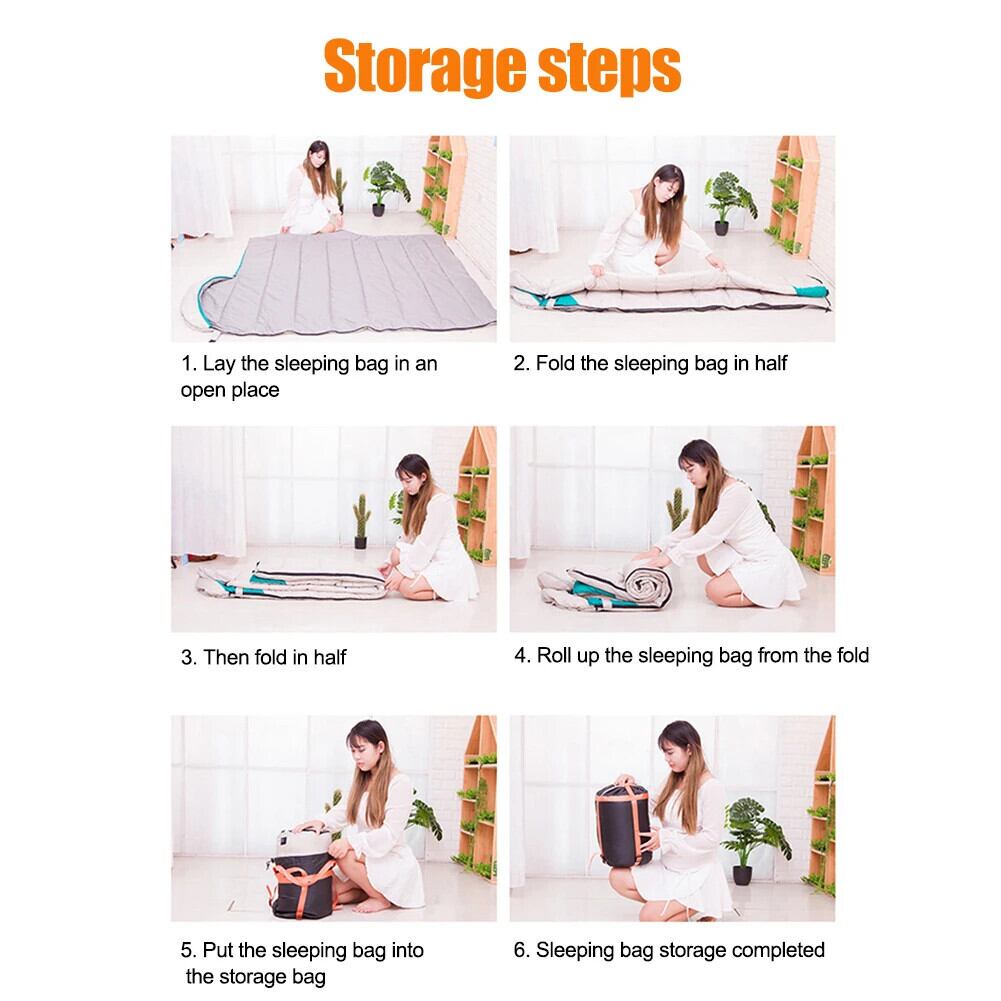 Storage steps

1. Lay the sleeping bag in an open place

2. Fold the sleeping bag in half

3. Then fold in half

4. Roll up the sleeping bag from the fold

5. Put the sleeping bag into the storage bag

6. Sleeping bag storage completed