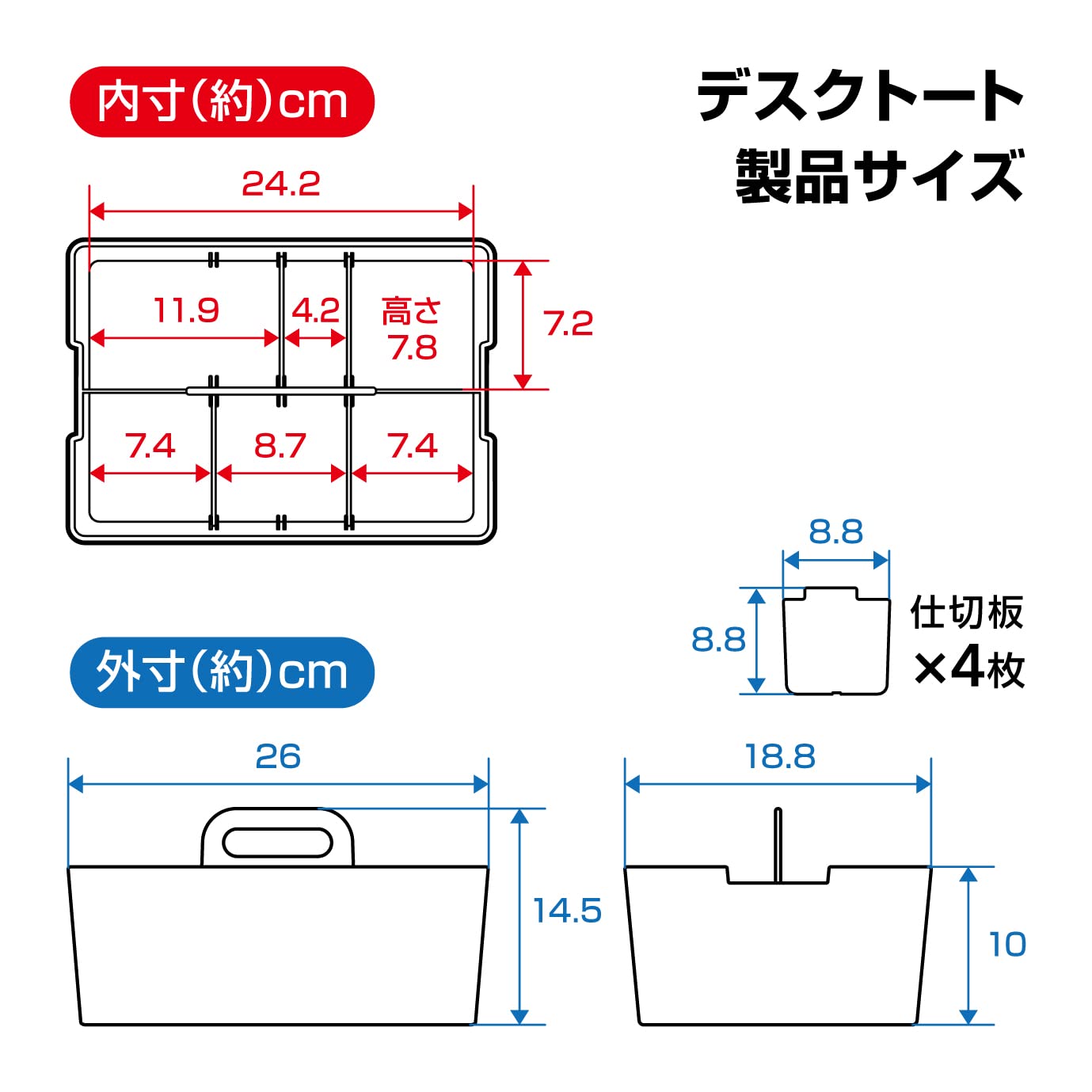 内寸(約)cm

デスクトート
製品サイズ

24.2

11.9
4.2
高さ
7.8
7.2

7.4
8.7
7.4

8.8
8.8
仕切板
×4枚

外寸(約)cm

26
14.5

18.8
10