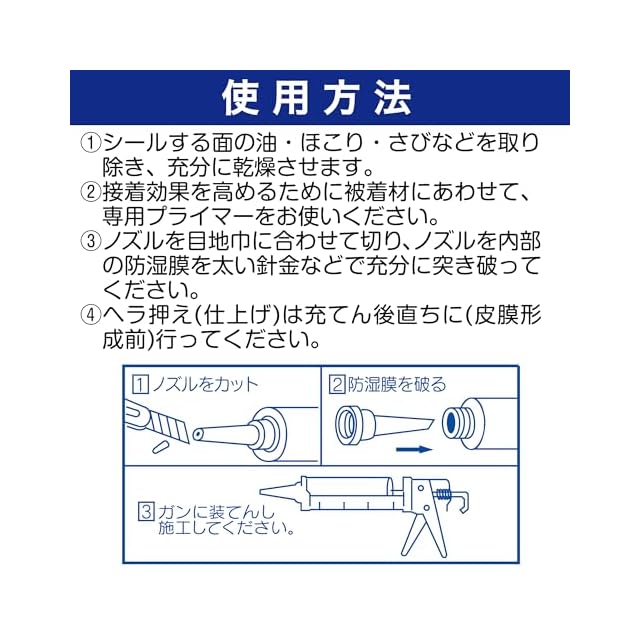 使用方法

①シールする面の油・ほこり・さびなどを取り除き、充分に乾燥させます。
②接着効果を高めるために被着材にあわせて、専用プライマーをお使いください。
③ノズルを目地巾に合わせて切り、ノズルを内部の防湿膜を太い針金などで充分に突き破ってください。
④ヘラ押え(仕上げ)は充てん後直ちに(皮膜形成前)行ってください。

1 ノズルをカット

2 防湿膜を破る

3 ガンに装てんし施工してください。