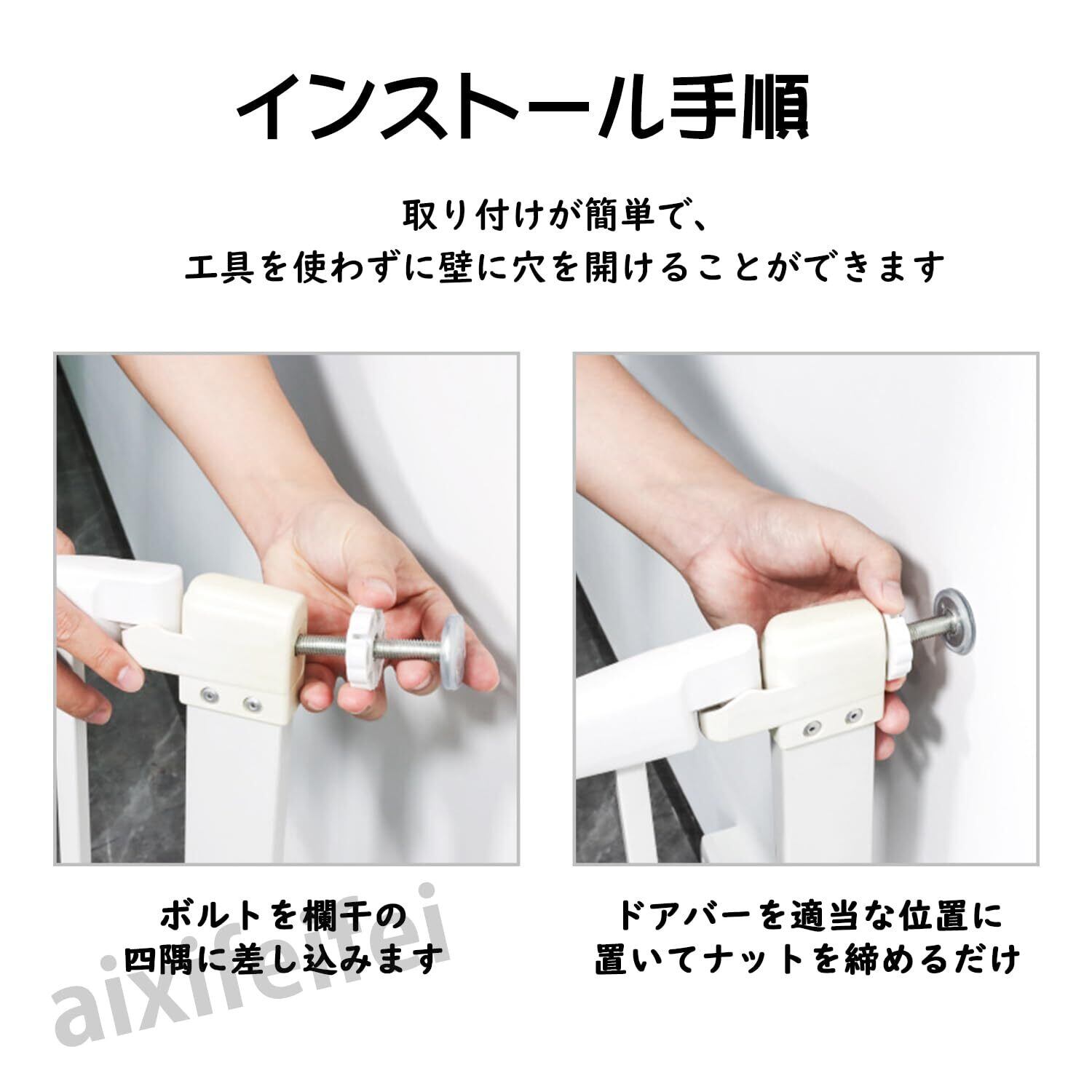 インストール手順

取り付けが簡単で、
工具を使わずに壁に穴を開けることができます

ボルトを欄干の
四隅に差し込みます

ドアバーを適当な位置に
置いてナットを締めるだけ

aixifeifei