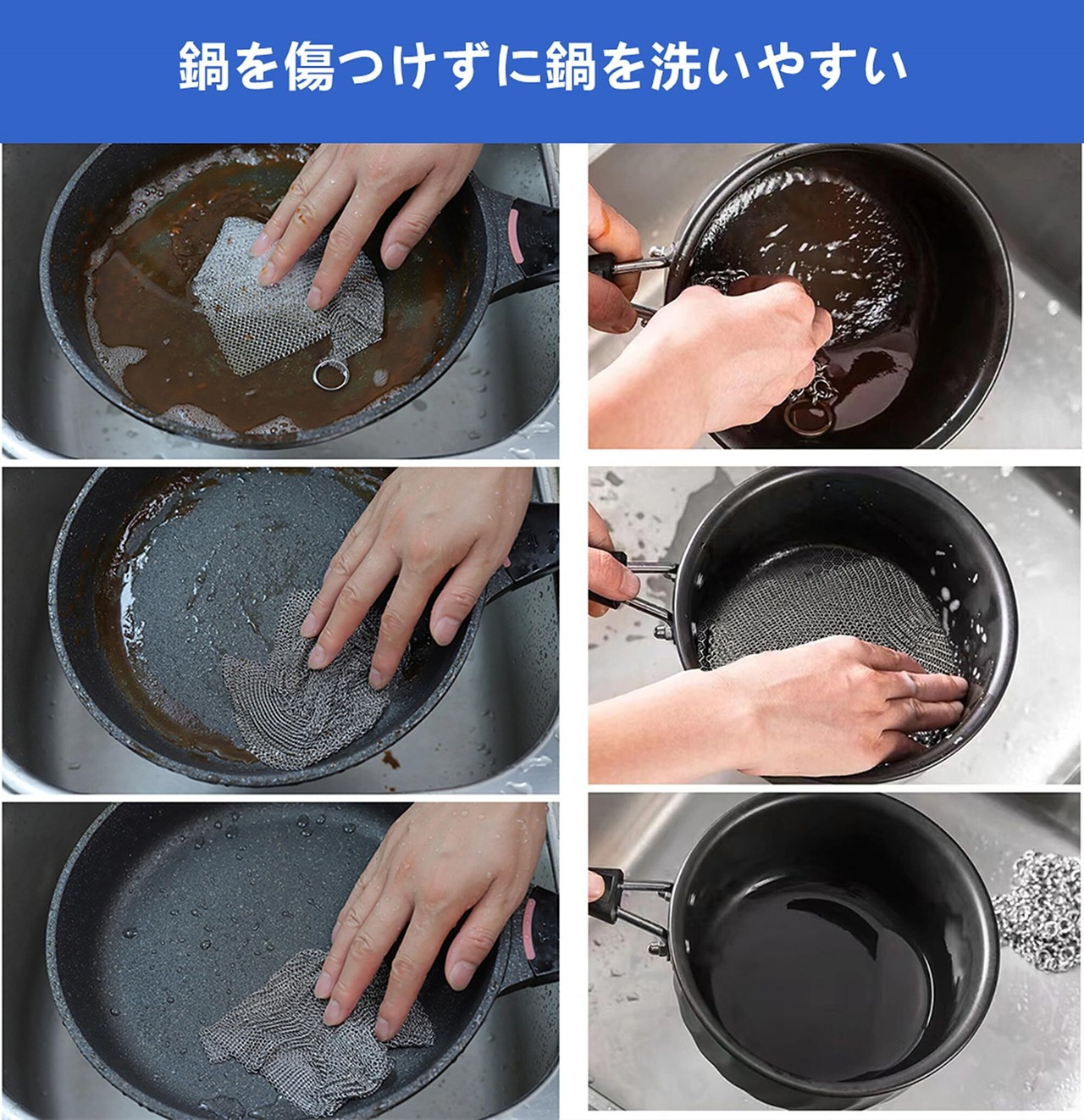 鍋を傷つけずに鍋を洗いやすい