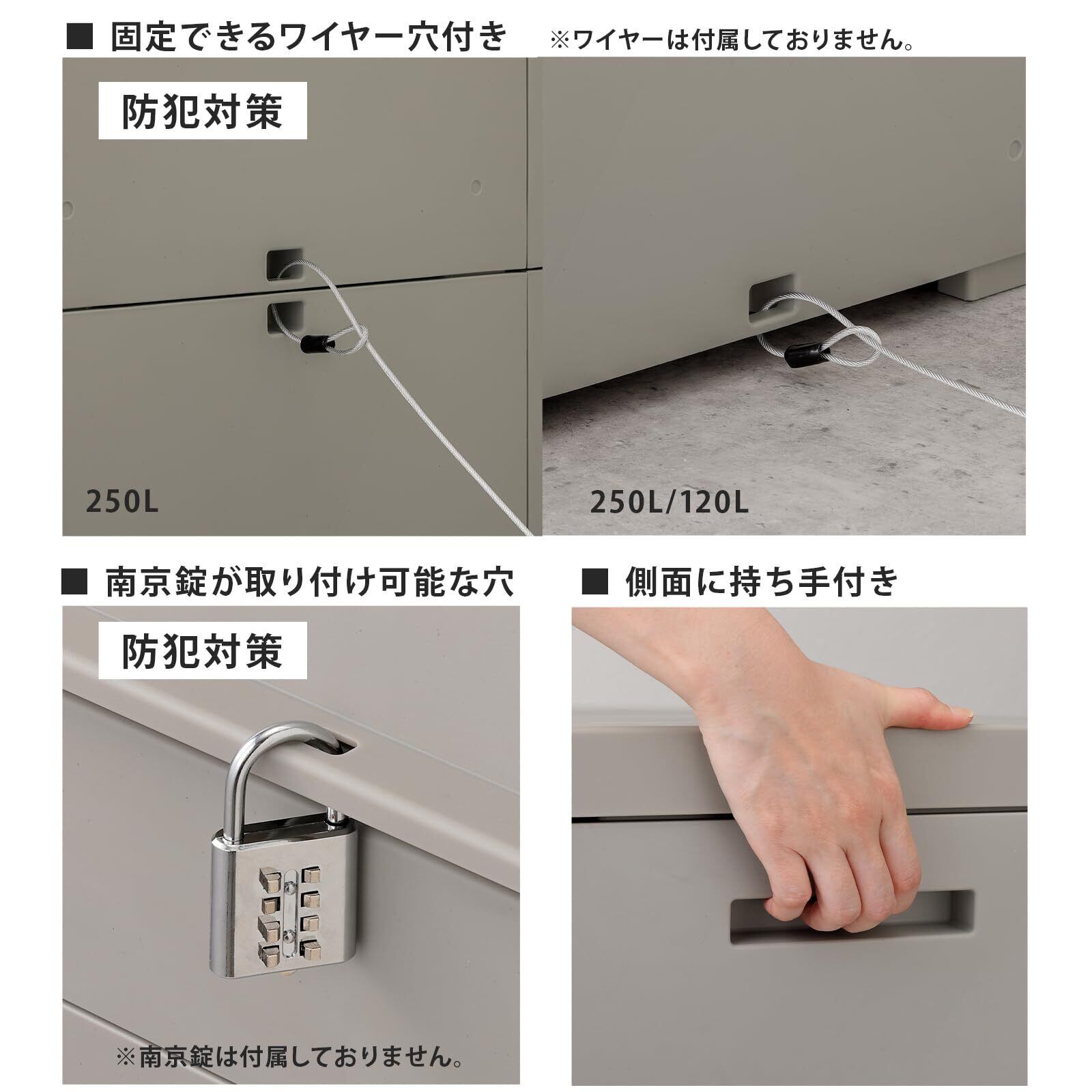 ■ 固定できるワイヤー穴付き ※ワイヤーは付属しておりません。

防犯対策

250L

250L/120L

■ 南京錠が取り付け可能な穴

防犯対策

※南京錠は付属しておりません。

■ 側面に持ち手付き