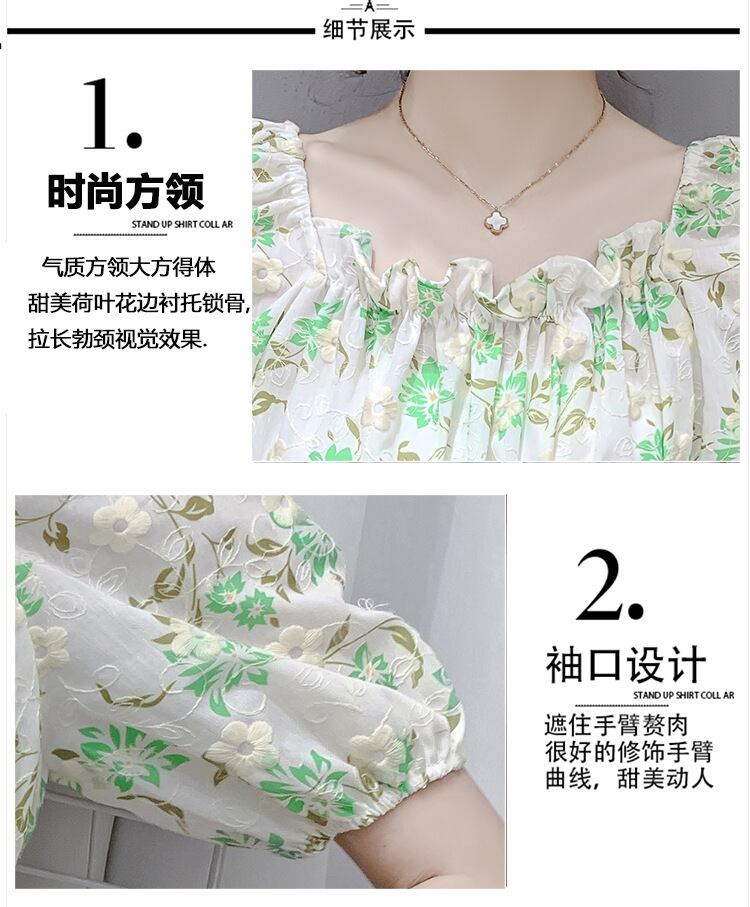 A
细节展示

1.

时尚方领

STAND UP SHIRT COLL AR

气质方领大方得体
甜美荷叶花边衬托锁骨,
拉长勃颈视觉效果.

2.

袖口设计

STAND UP SHIRT COLL AR

遮住手臂赘肉
很好的修饰手臂
曲线，甜美动人