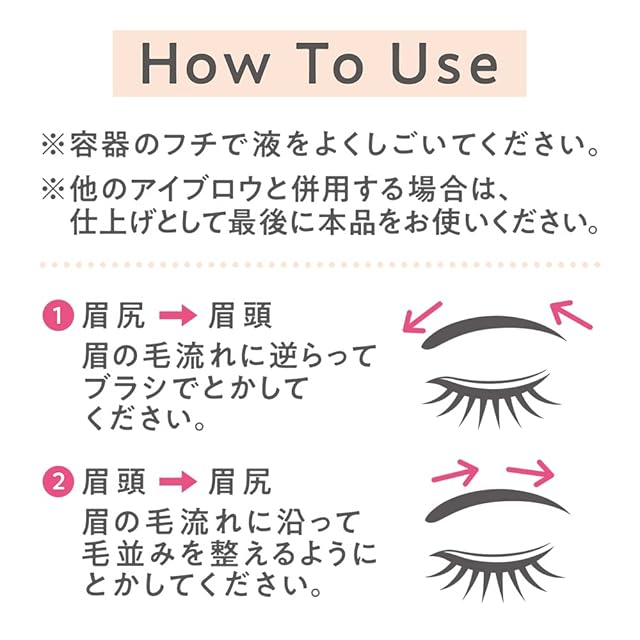 How To Use

※容器のフチで液をよくしごいてください。

※他のアイブロウと併用する場合は、仕上げとして最後に本品をお使いください。

1 眉尻 → 眉頭
眉の毛流れに逆らってブラシでとかしてください。

2 眉頭 → 眉尻
眉の毛流れに沿って毛並みを整えるようにとかしてください。