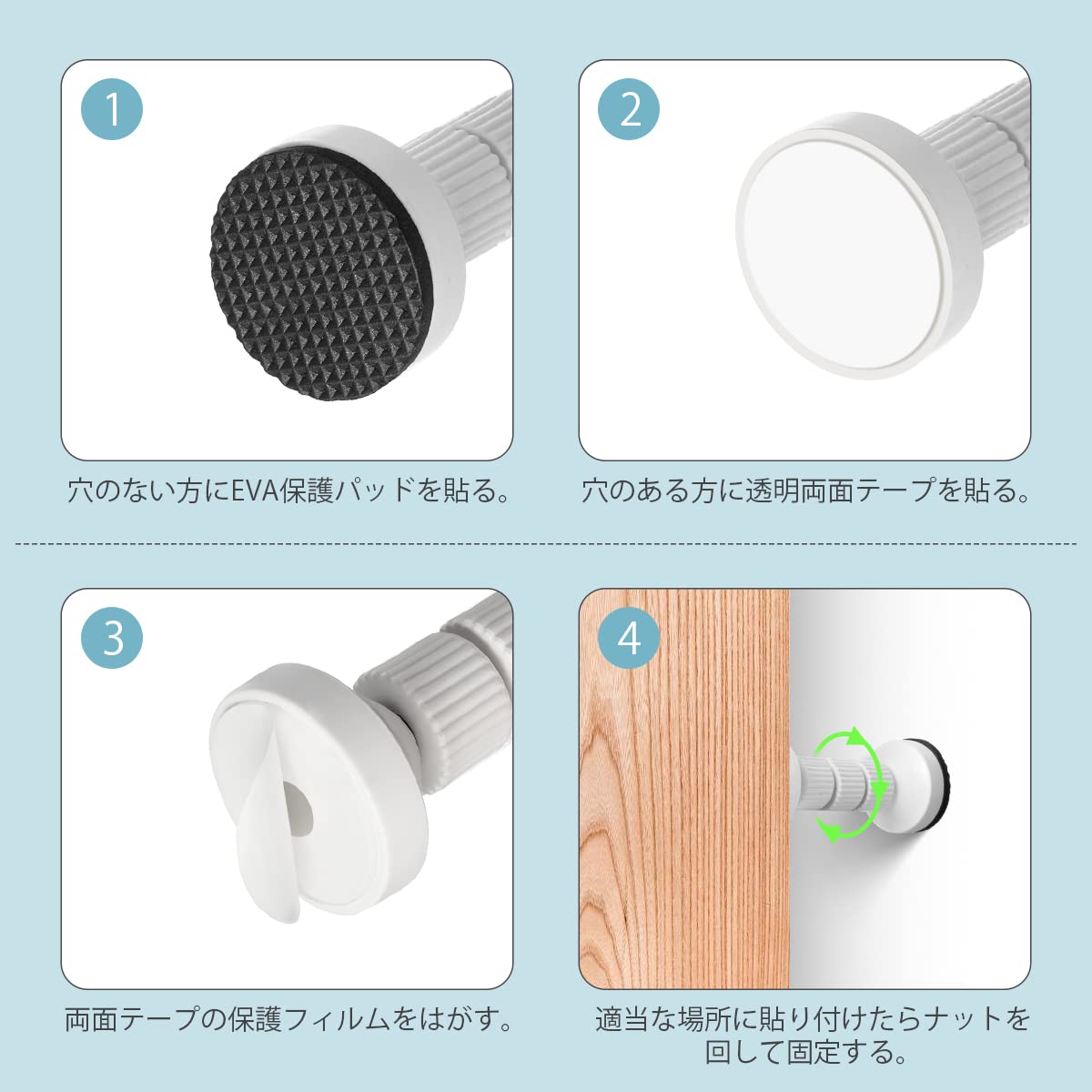 1

穴のない方にEVA保護パッドを貼る。

2

穴のある方に透明両面テープを貼る。

3

両面テープの保護フィルムをはがす。

4

適当な場所に貼り付けたらナットを回して固定する。