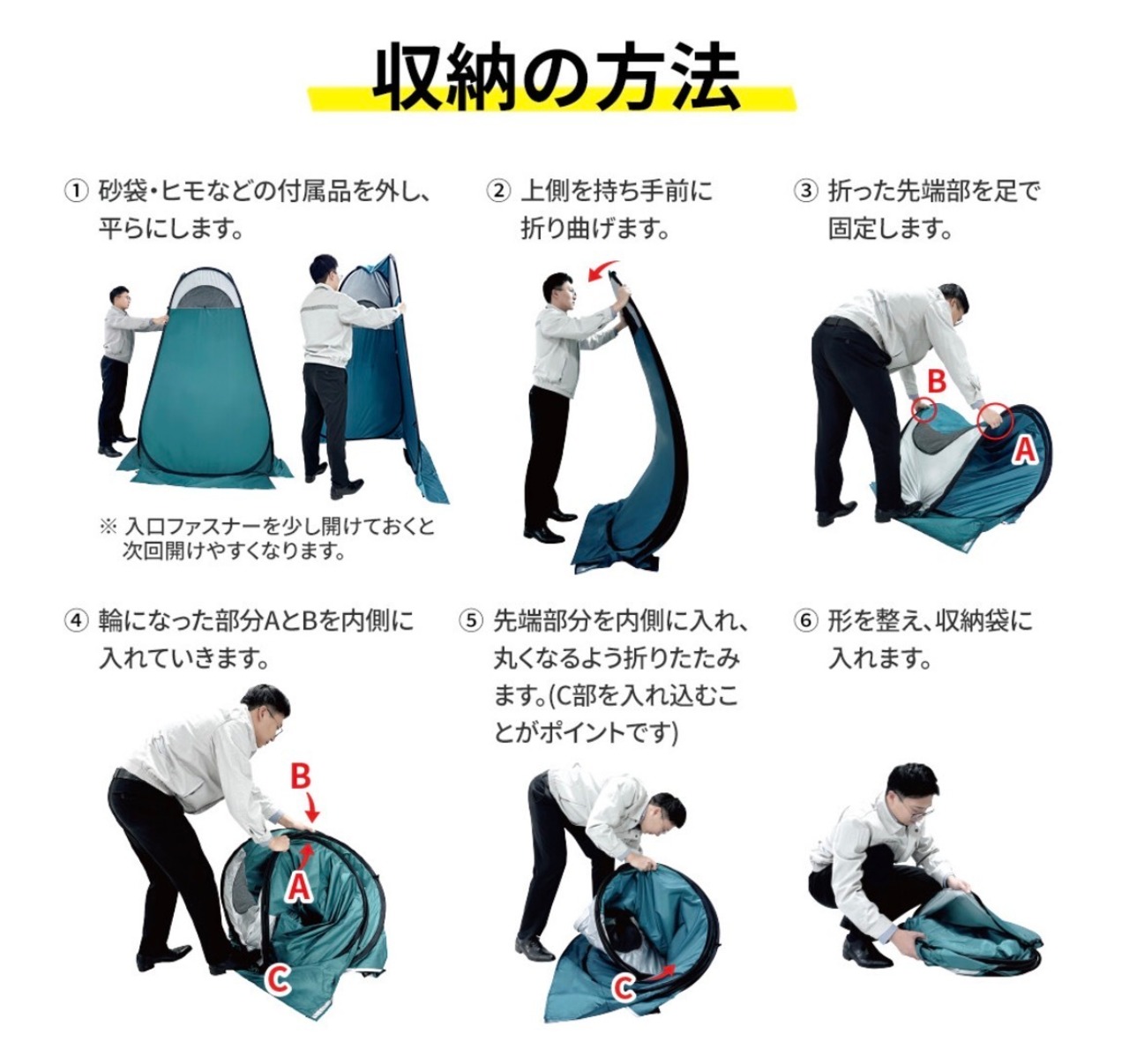 収納の方法

① 砂袋・ヒモなどの付属品を外し、平らにします。

※ 入口ファスナーを少し開けておくと次回開けやすくなります。

② 上側を持ち手前に折り曲げます。

③ 折った先端部を足で固定します。

B

A

④ 輪になった部分AとBを内側に入れていきます。

B

A

C

⑤ 先端部分を内側に入れ、丸くなるよう折りたたみます。(C部を入れ込むことがポイントです)

C

⑥ 形を整え、収納袋に入れます。