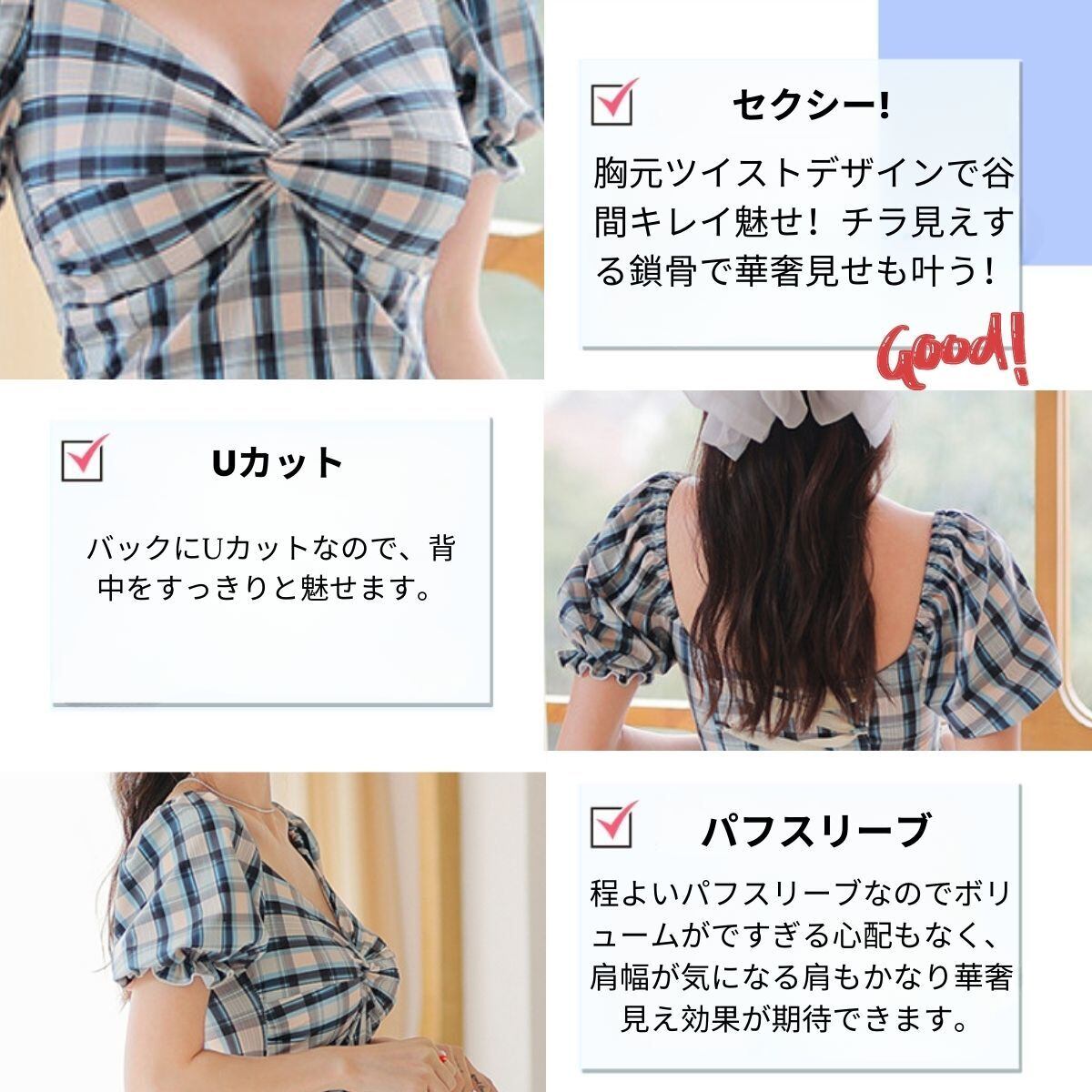 セクシー!

胸元ツイストデザインで谷間キレイ魅せ！チラ見えする鎖骨で華奢見せも叶う！

Good!

Uカット

バックにUカットなので、背中をすっきりと魅せます。

パフスリーブ

程よいパフスリーブなのでボリュームがですぎる心配もなく、肩幅が気になる肩もかなり華奢見え効果が期待できます。