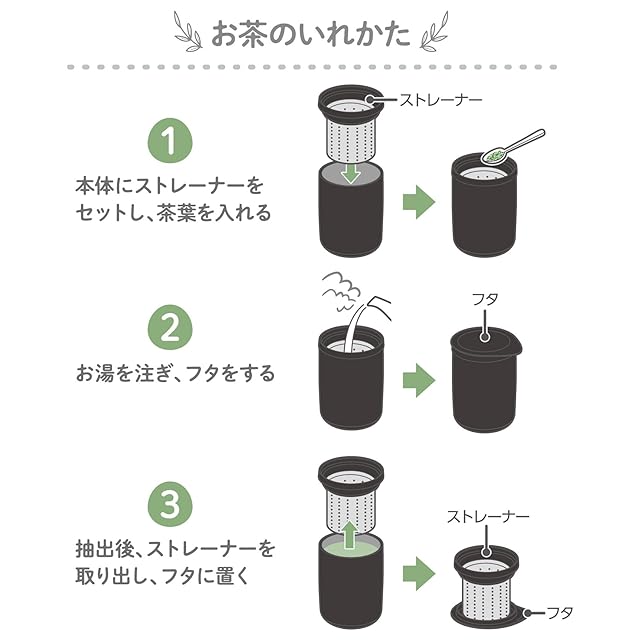 お茶のいれかた

1
本体にストレーナーをセットし、茶葉を入れる

ストレーナー

2
お湯を注ぎ、フタをする

フタ

3
抽出後、ストレーナーを取り出し、フタに置く

ストレーナー

フタ