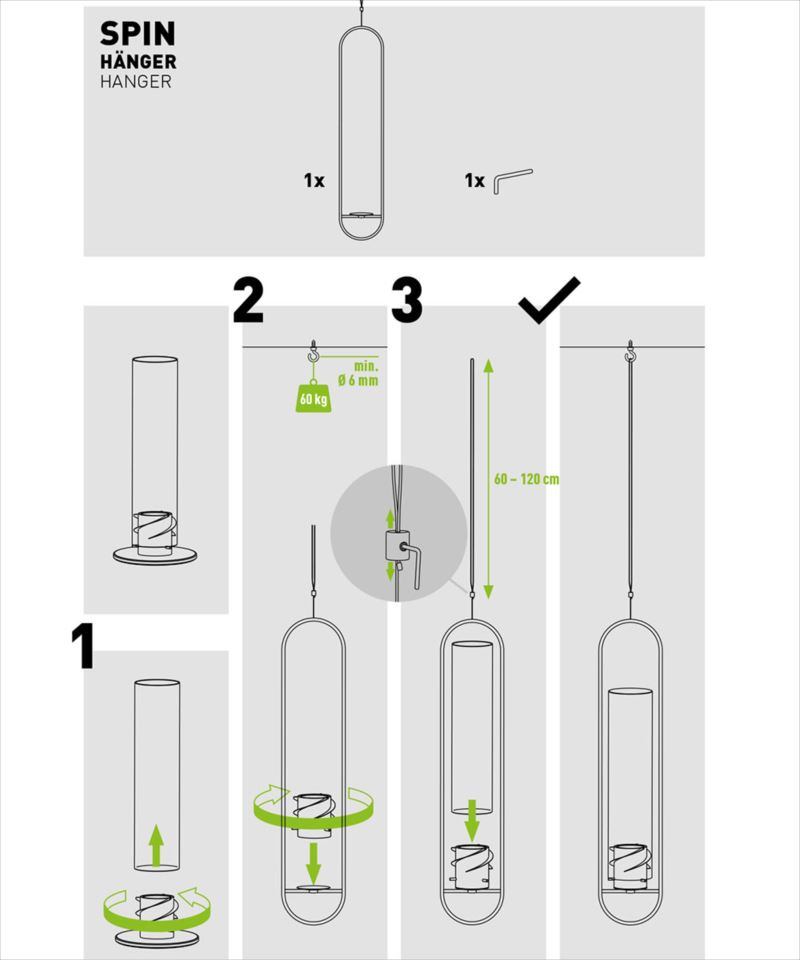 SPIN
HÄNGER
HANGER

1x

1x

2

3

min.
Ø 6 mm

60 kg

60 – 120 cm

1