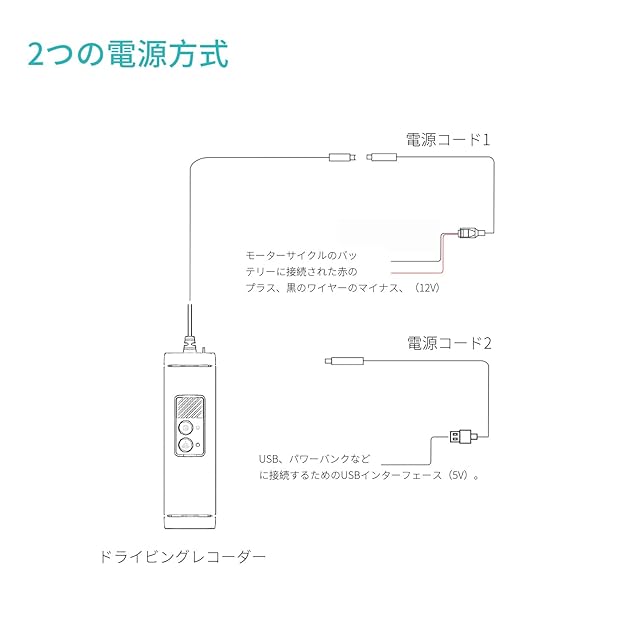 2つの電源方式

電源コード1

モーターサイクルのバッテリーに接続された赤のプラス、黒のワイヤーのマイナス、（12V）

電源コード2

USB、パワーバンクなどに接続するためのUSBインターフェース（5V）。

ドライビングレコーダー