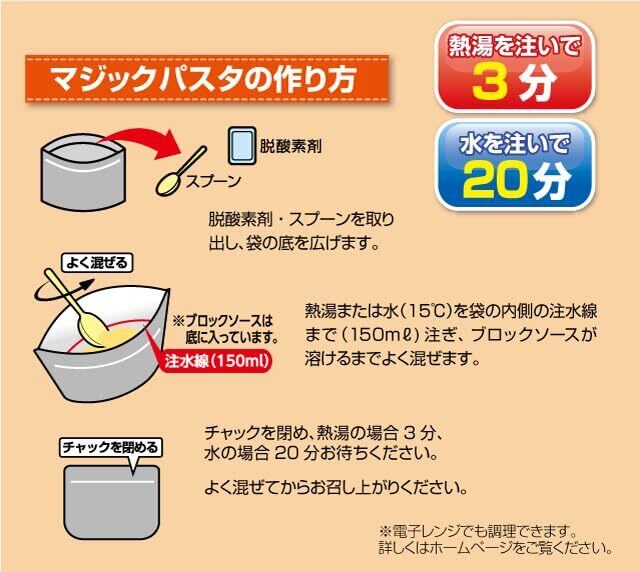 マジックパスタの作り方

熱湯を注いで
3分

水を注いで
20分

脱酸素剤

スプーン

脱酸素剤・スプーンを取り出し、袋の底を広げます。

よく混ぜる

※ブロックソースは底に入っています。

注水線(150ml)

熱湯または水(15℃)を袋の内側の注水線まで(150mℓ)注ぎ、ブロックソースが溶けるまでよく混ぜます。

チャックを閉める

チャックを閉め、熱湯の場合 3 分、水の場合 20 分お待ちください。

よく混ぜてからお召し上がりください。

※電子レンジでも調理できます。
詳しくはホームページをご覧ください。